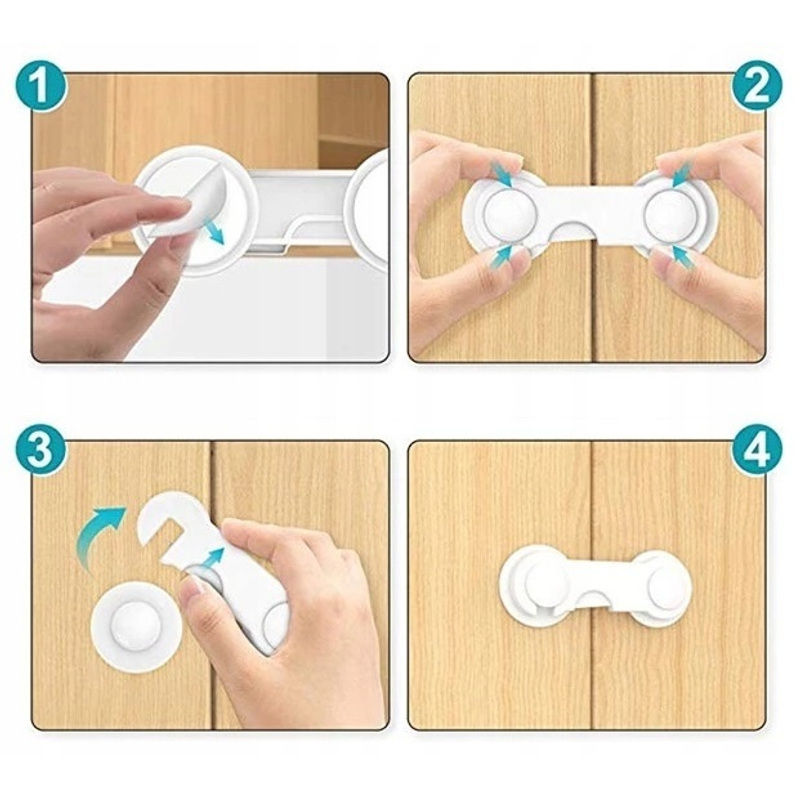 1

2

3

4