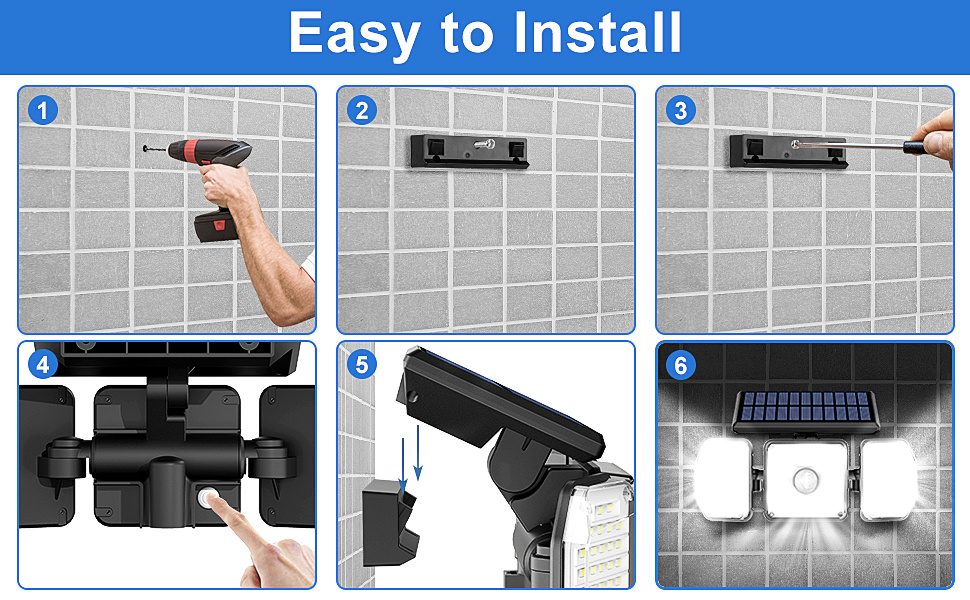 Easy to Install

1

2

3

4

5

6