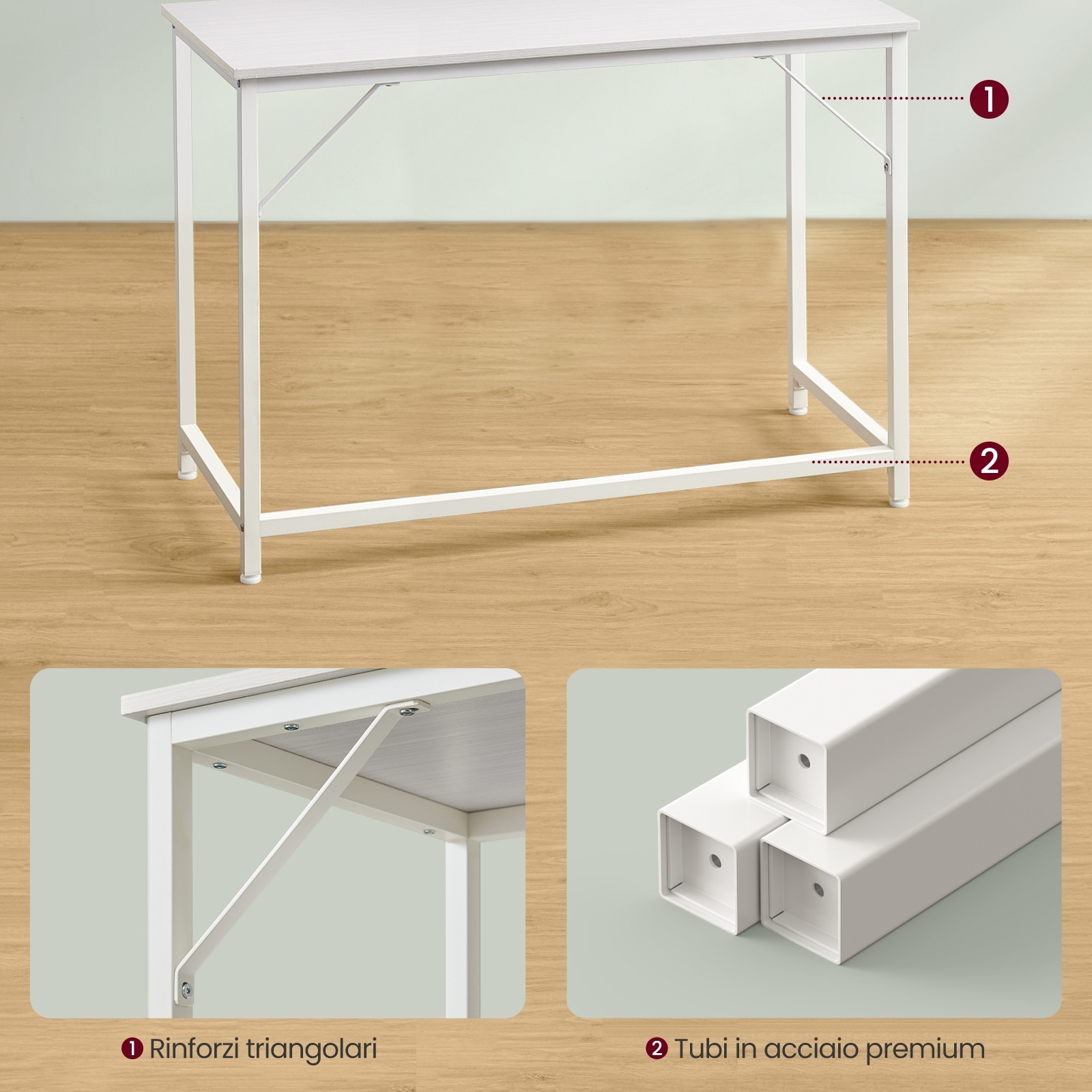 1

2

1 Rinforzi triangolari

2 Tubi in acciaio premium