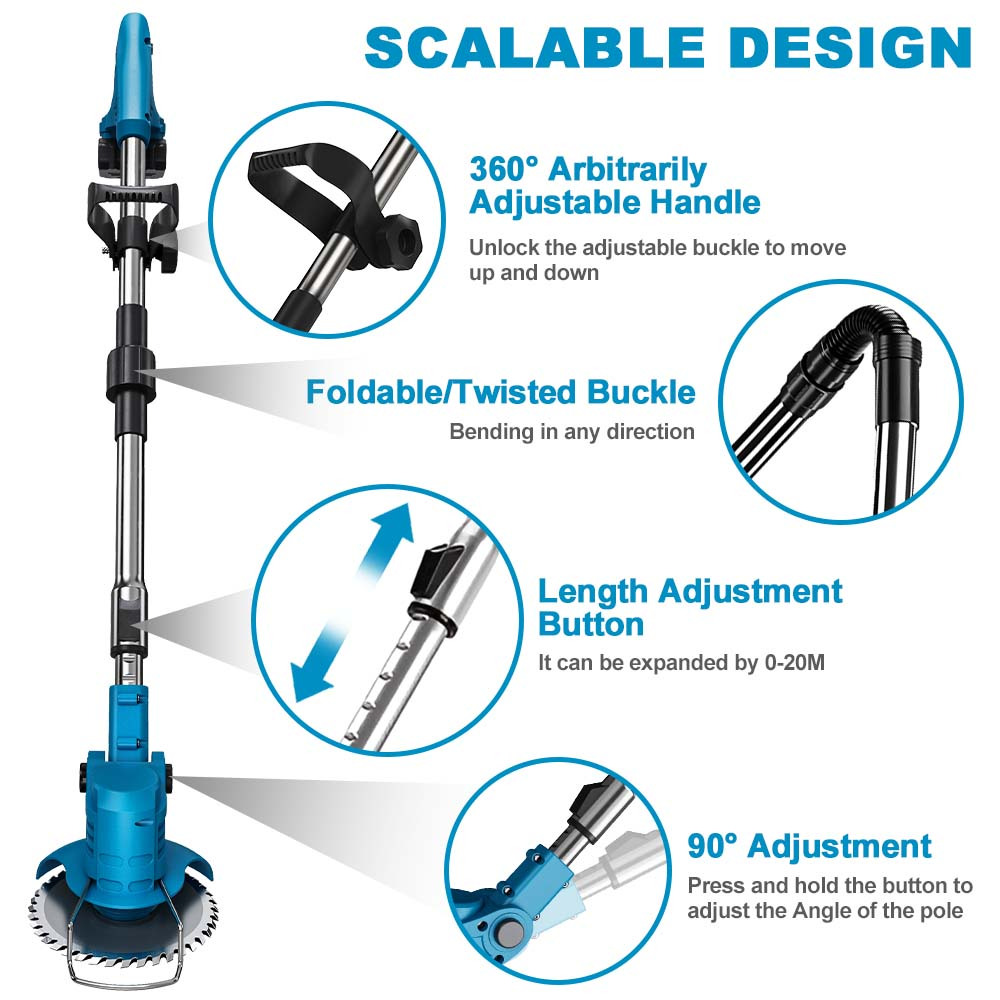 SCALABLE DESIGN

360° Arbitrarily Adjustable Handle

Unlock the adjustable buckle to move up and down

Foldable/Twisted Buckle

Bending in any direction

Length Adjustment Button

It can be expanded by 0-20M

90° Adjustment

Press and hold the button to adjust the Angle of the pole