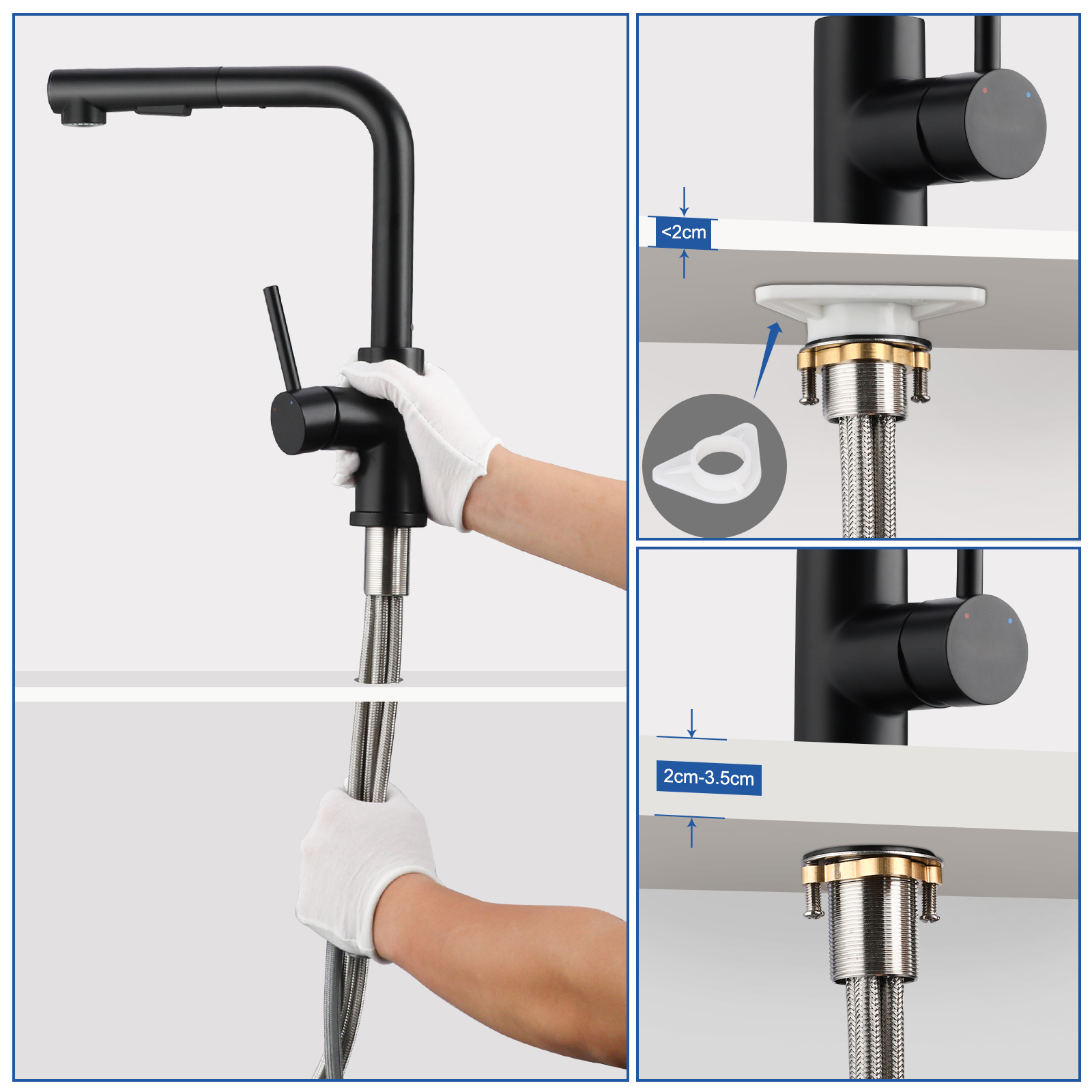 <2cm

2cm-3.5cm