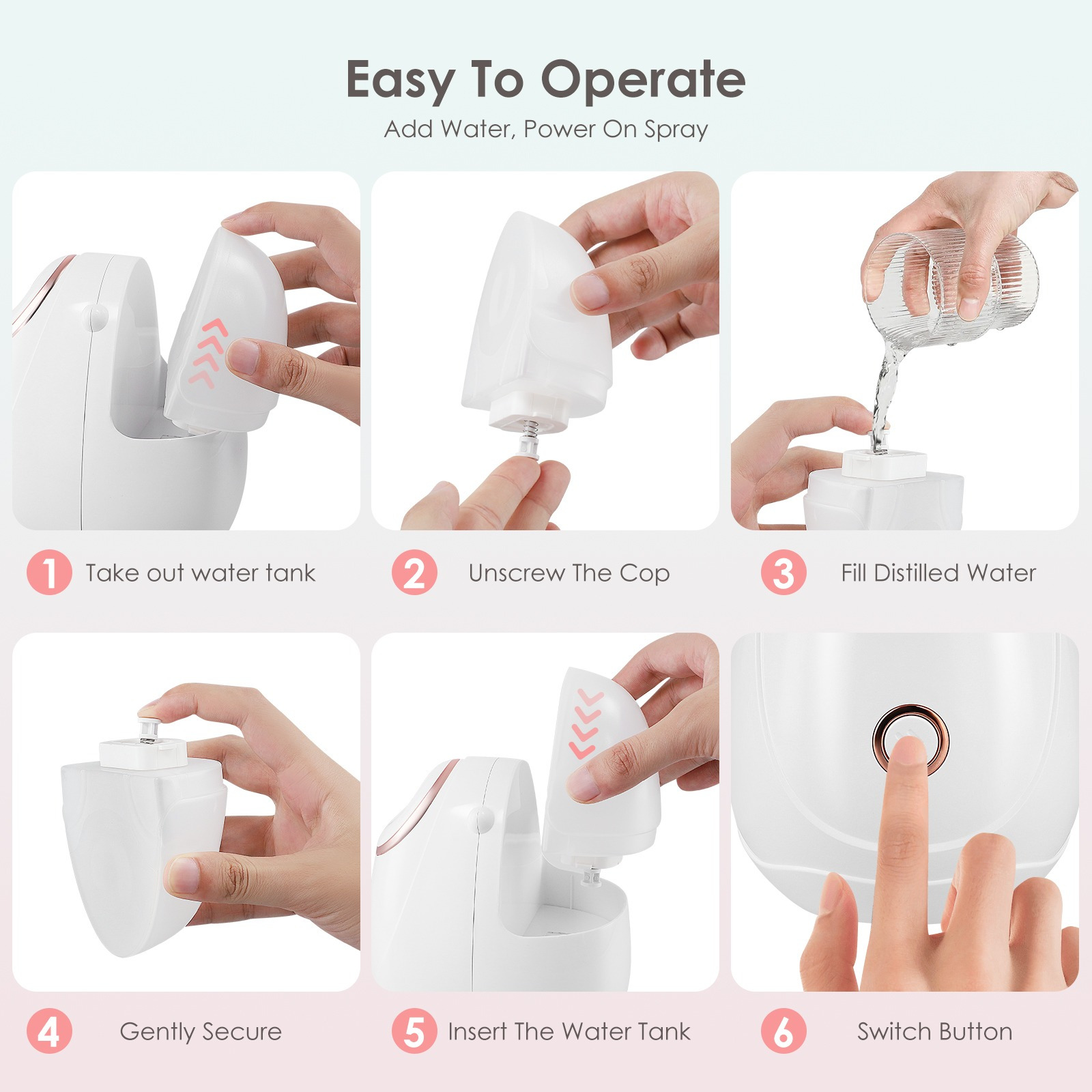 Easy To Operate
Add Water, Power On Spray

1 Take out water tank

2 Unscrew The Cop

3 Fill Distilled Water

4 Gently Secure

5 Insert The Water Tank

6 Switch Button