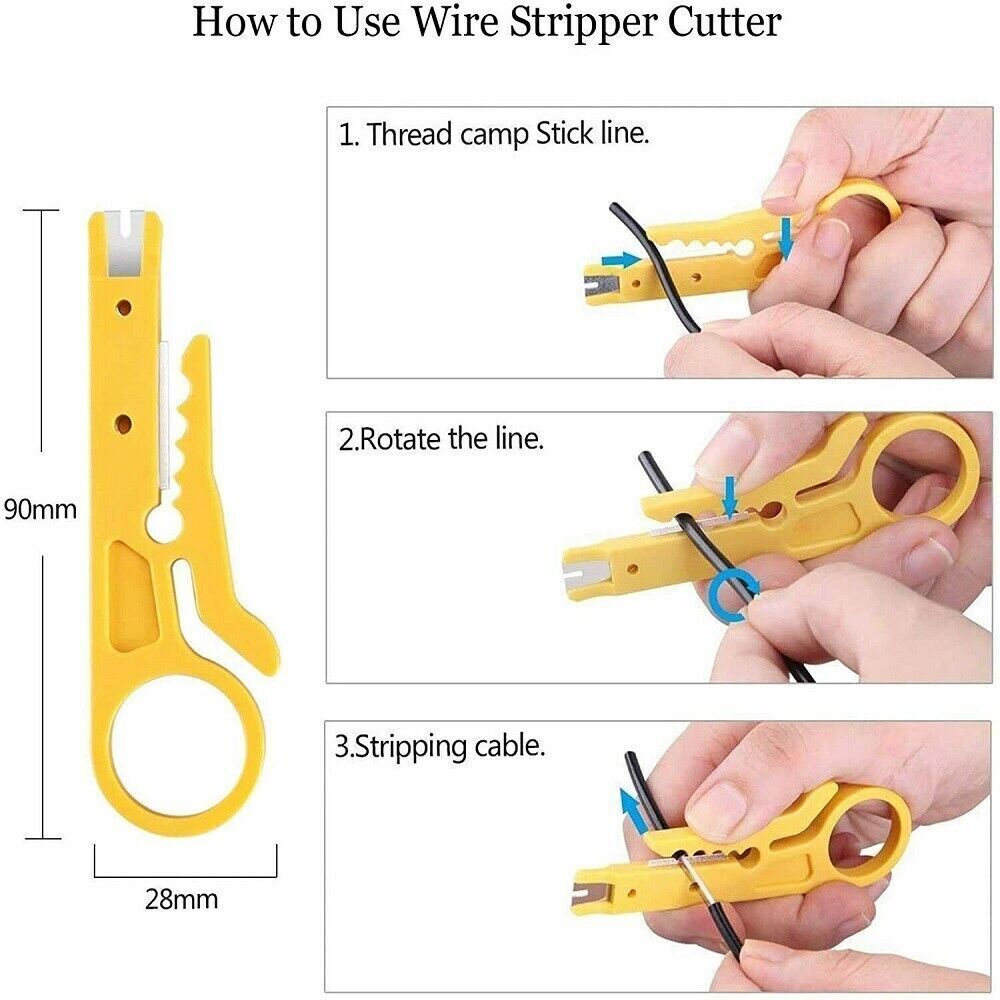 How to Use Wire Stripper Cutter

90mm

28mm

1. Thread camp Stick line.

2.Rotate the line.

3.Stripping cable.