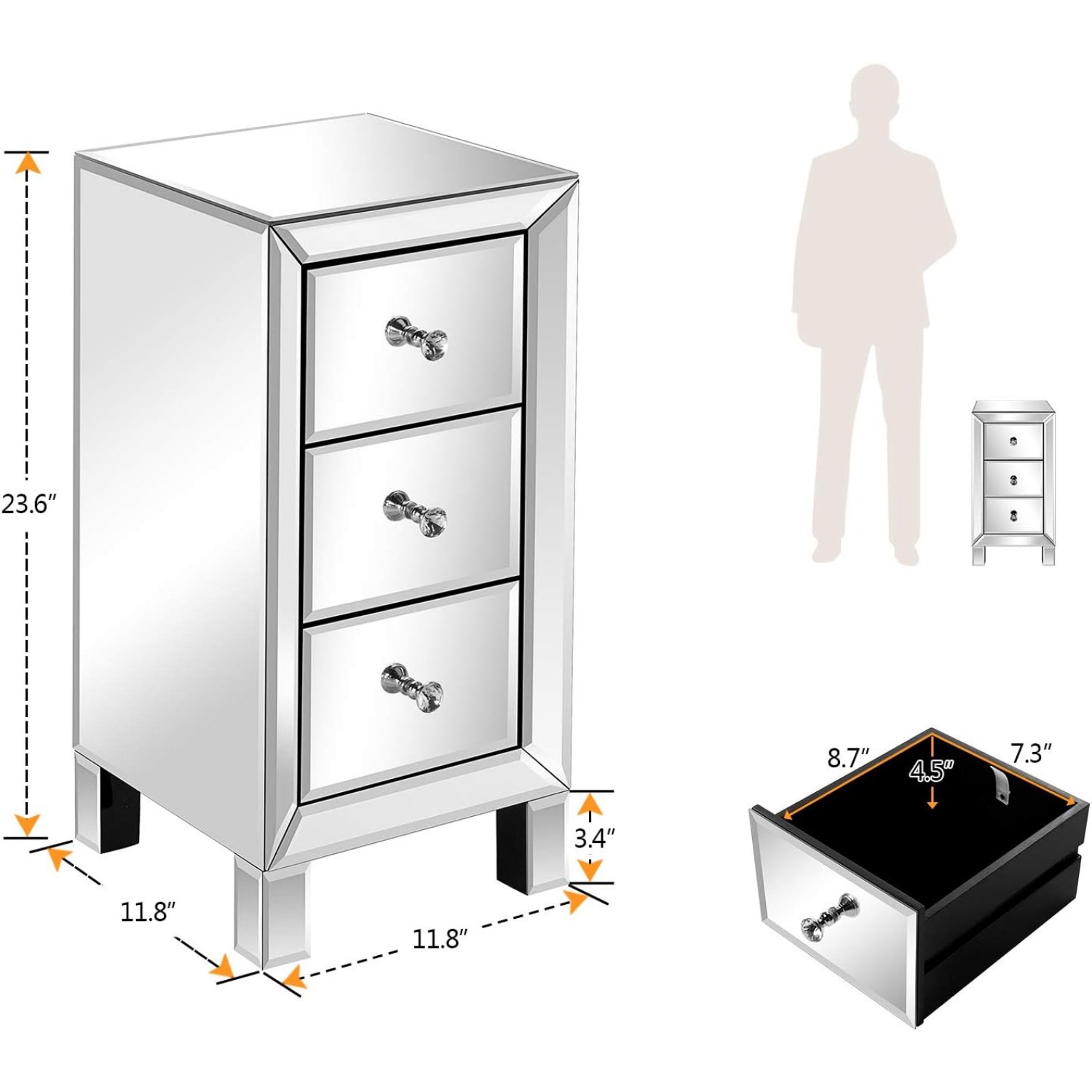 23.6″

3.4″

11.8″

11.8″

8.7″

4.5″

7.3″