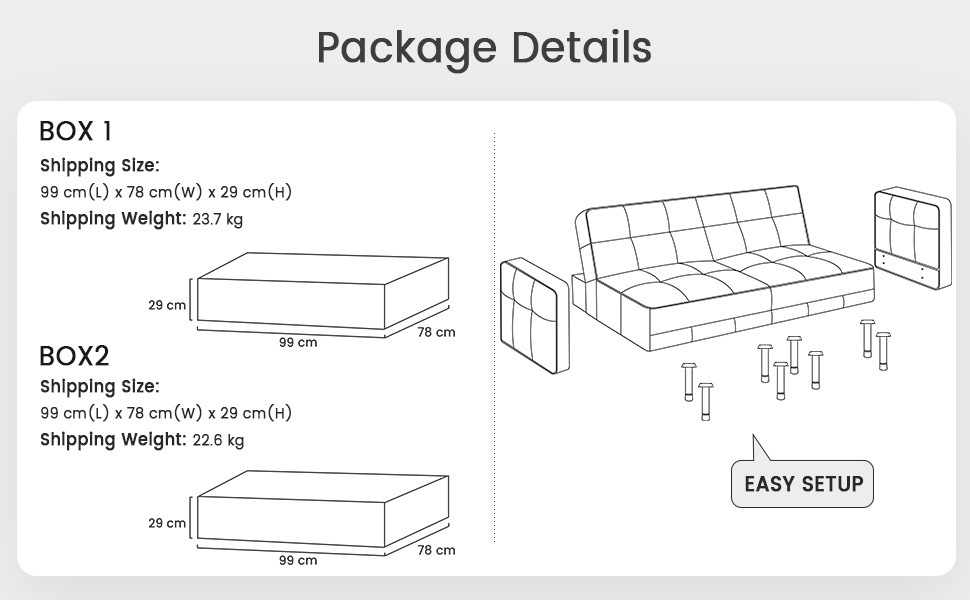 Package Details

BOX 1
Shipping Size:
99 cm(L) x 78 cm(W) x 29 cm(H)
Shipping Weight: 23.7 kg

29 cm
99 cm
78 cm

BOX2
Shipping Size:
99 cm(L) x 78 cm(W) x 29 cm(H)
Shipping Weight: 22.6 kg

29 cm
99 cm
78 cm

EASY SETUP