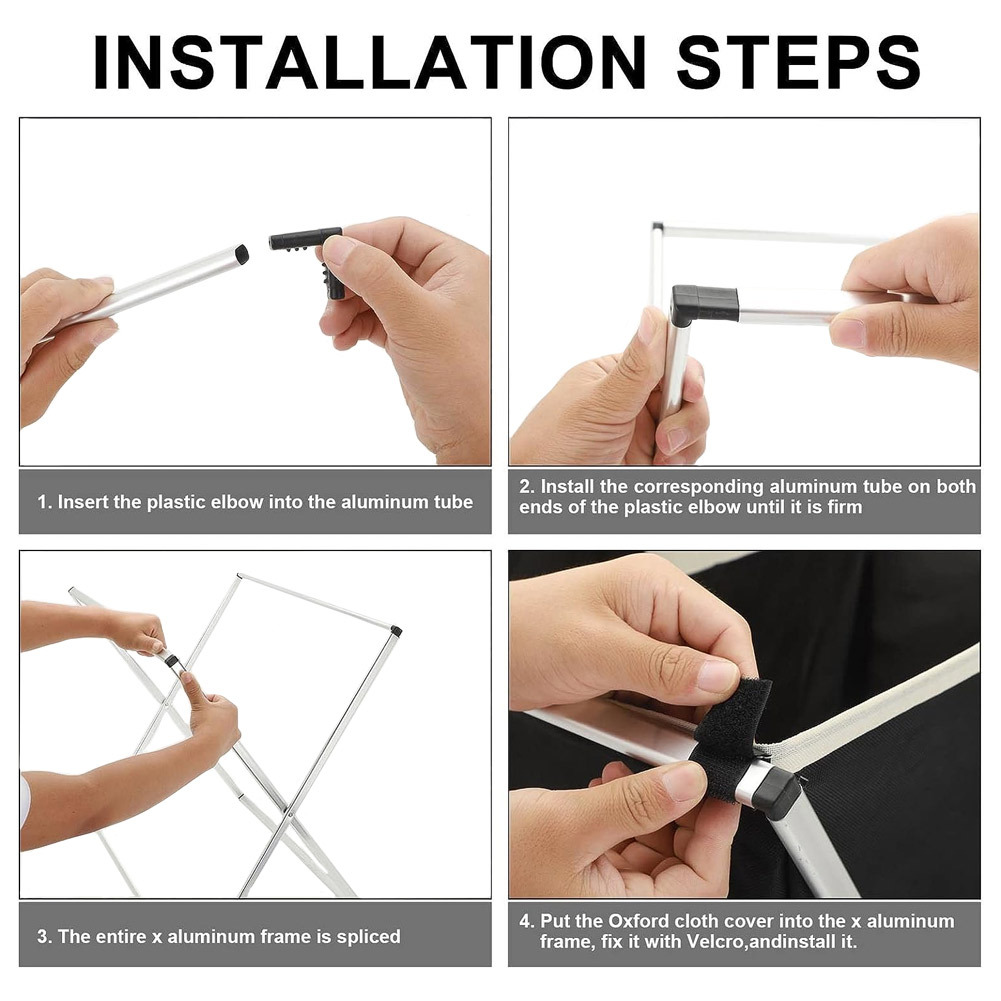 INSTALLATION STEPS

1. Insert the plastic elbow into the aluminum tube

2. Install the corresponding aluminum tube on both ends of the plastic elbow until it is firm

3. The entire x aluminum frame is spliced

4. Put the Oxford cloth cover into the x aluminum frame, fix it with Velcro,andinstall it.