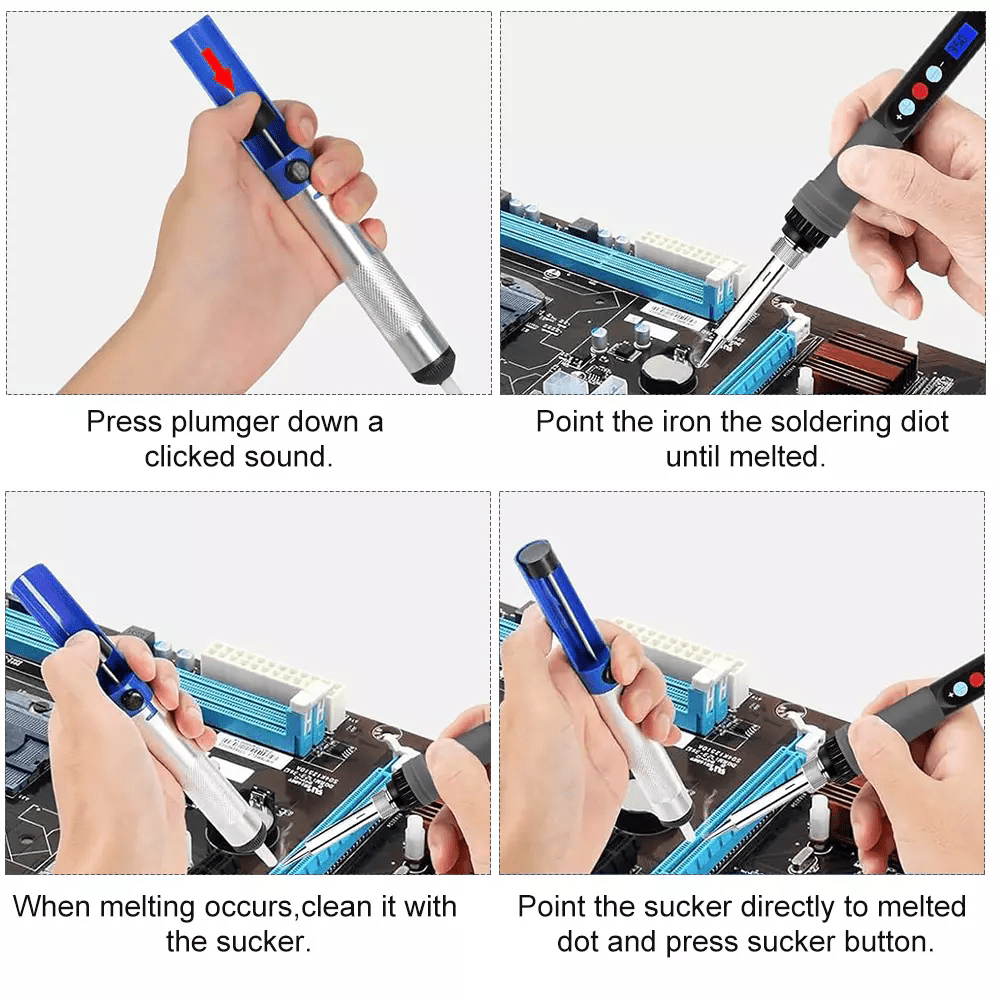 Press plumger down a clicked sound.

Point the iron the soldering diot until melted.

When melting occurs,clean it with the sucker.

Point the sucker directly to melted dot and press sucker button.