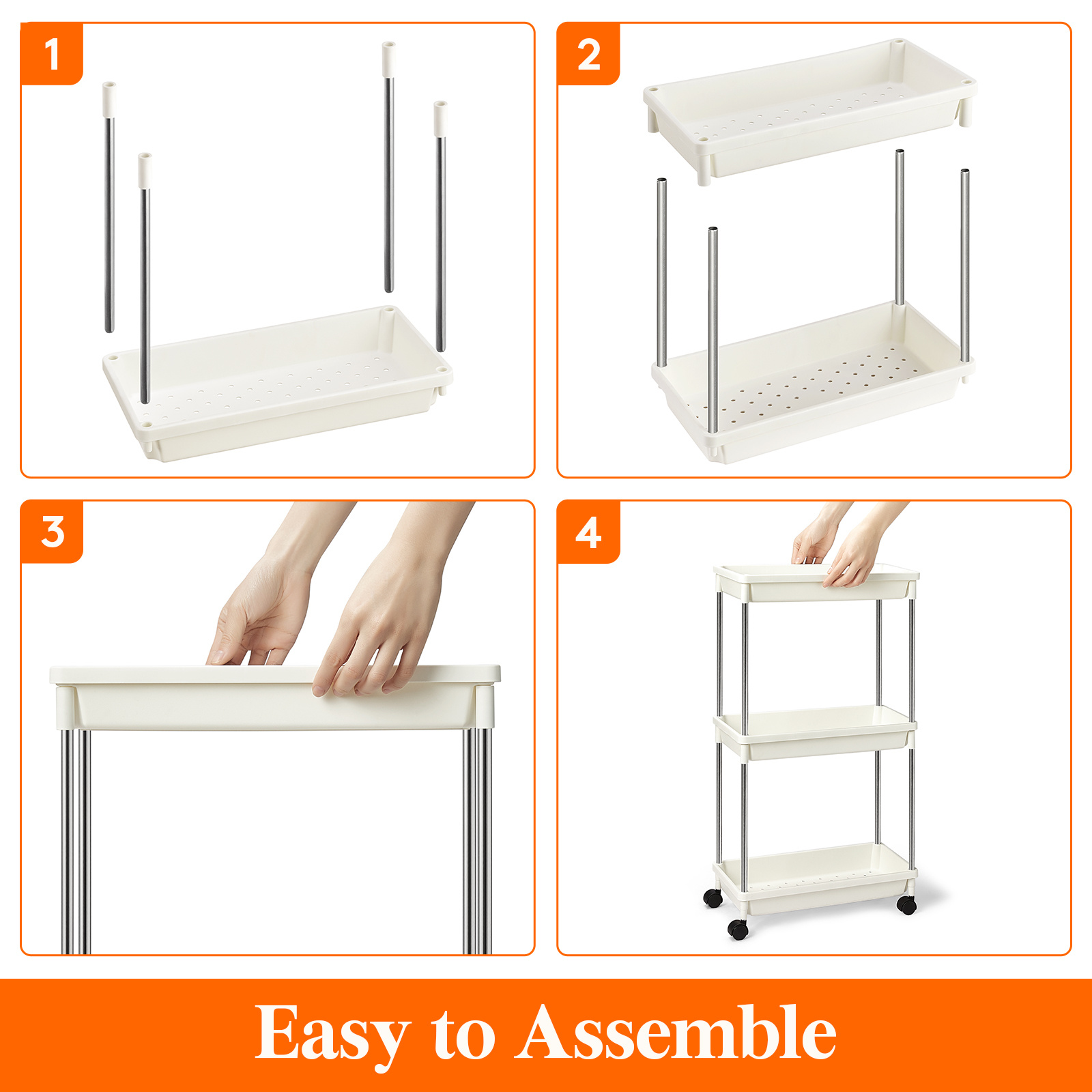 1

2

3

4

Easy to Assemble