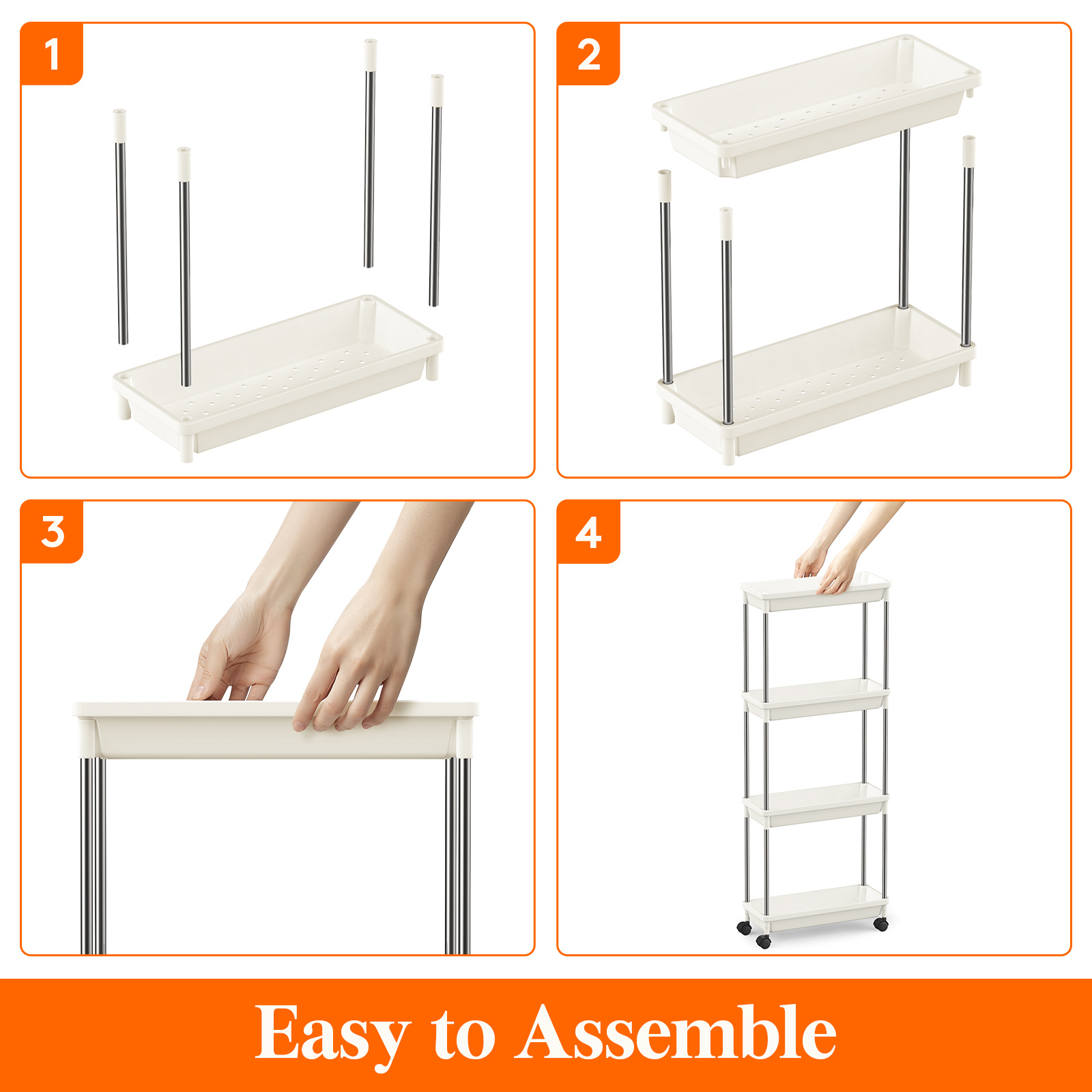 1

2

3

4

Easy to Assemble