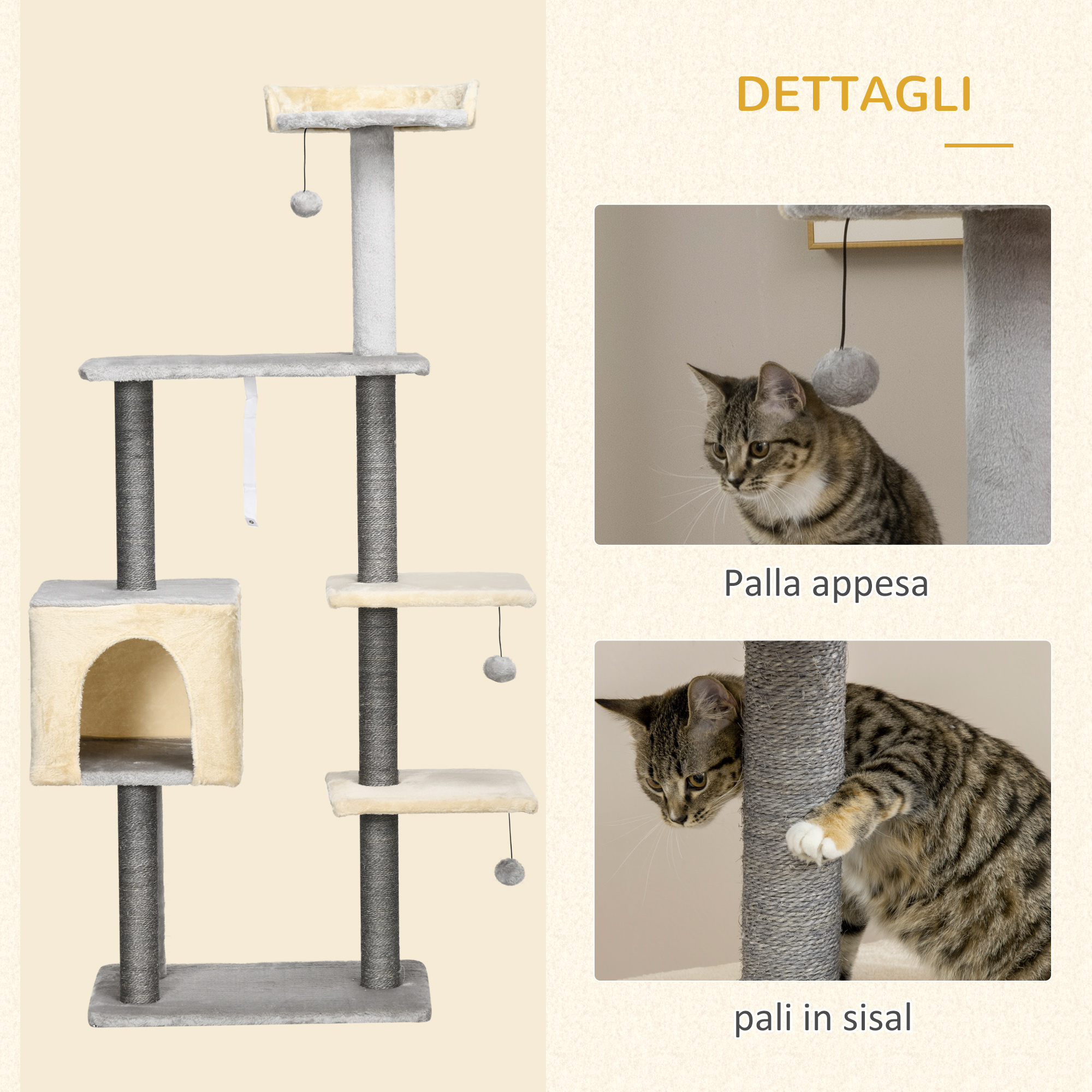 DETTAGLI

Palla appesa

pali in sisal