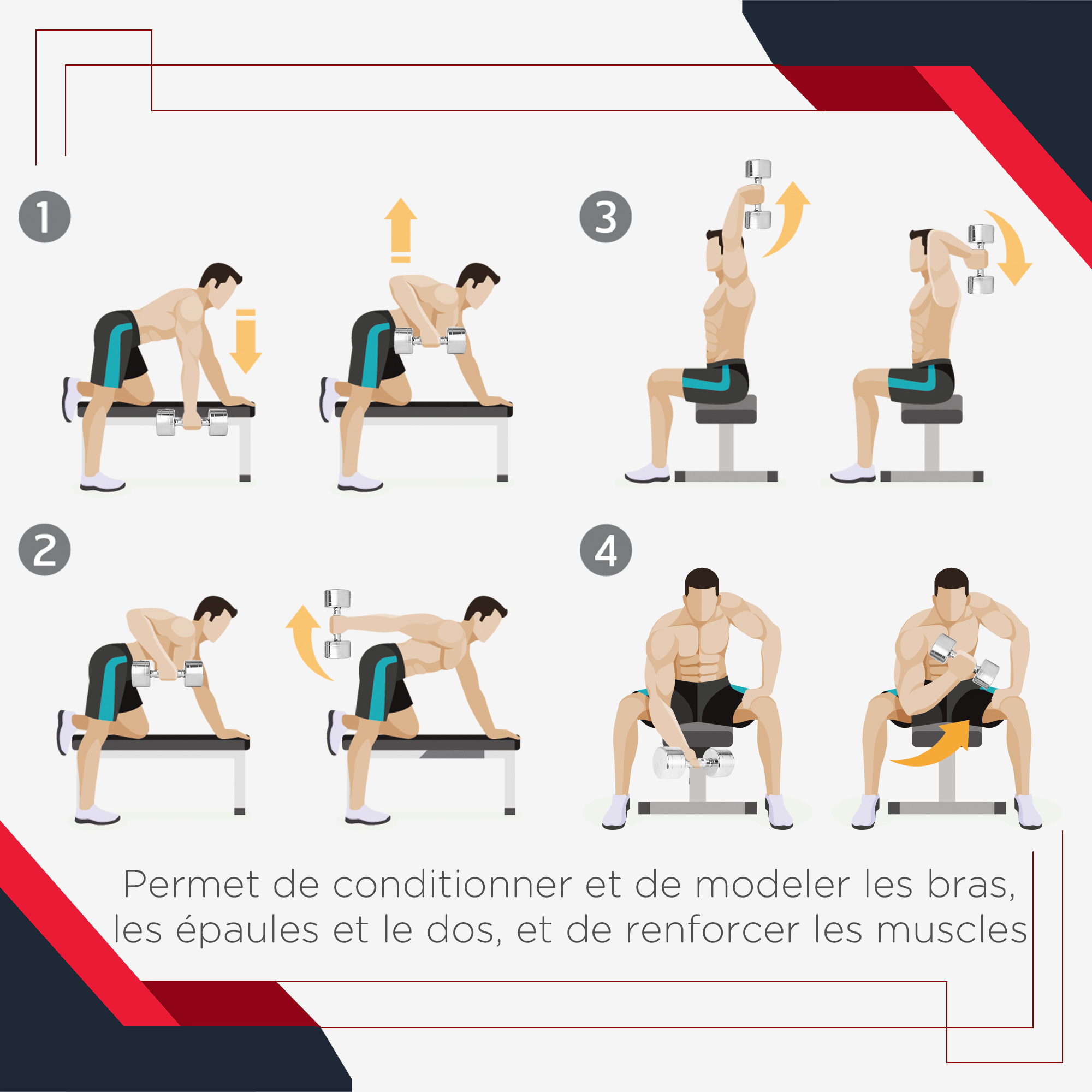 1

3

2

4

Permet de conditionner et de modeler les bras, les épaules et le dos, et de renforcer les muscles