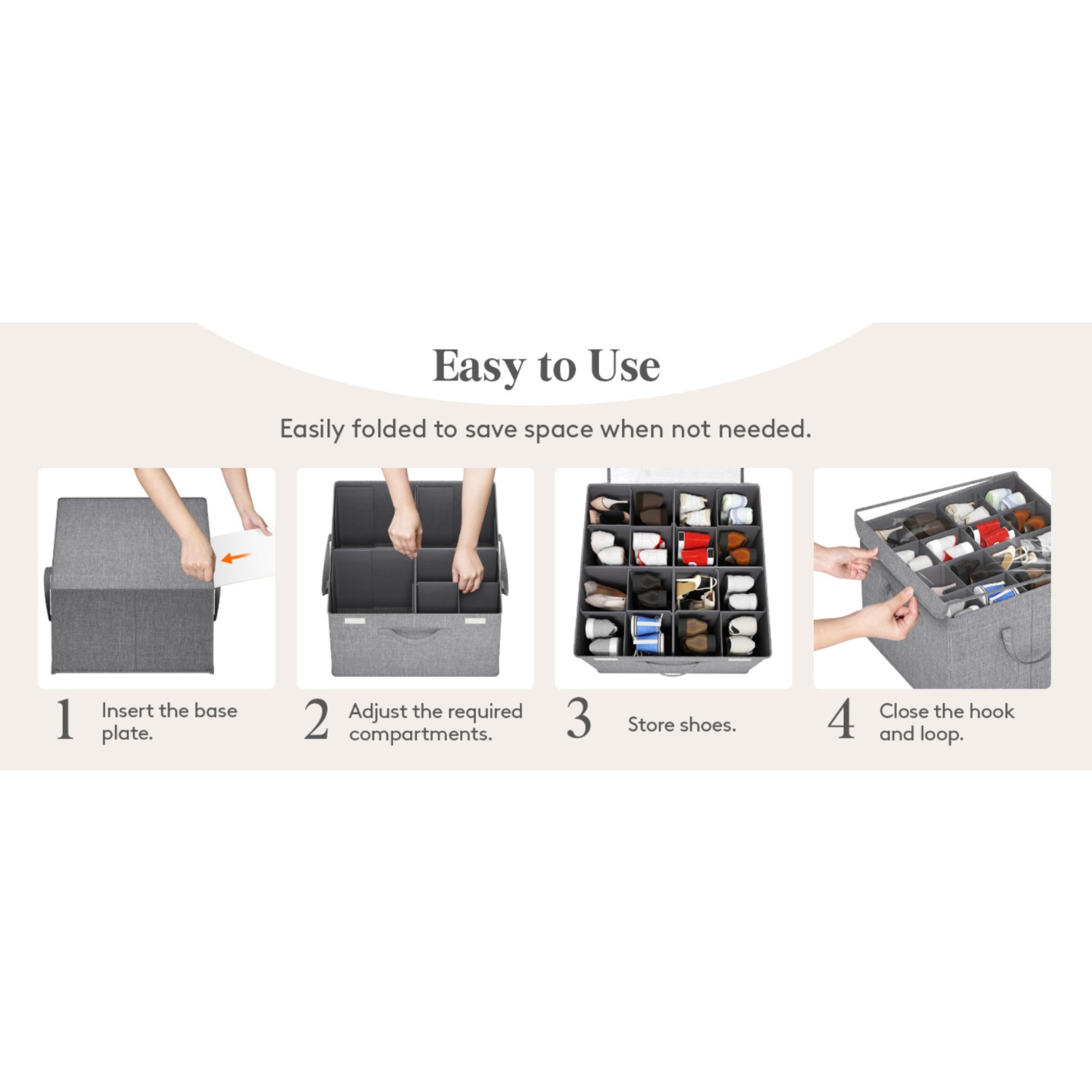 Easy to Use

Easily folded to save space when not needed.

1 Insert the base plate.

2 Adjust the required compartments.

3 Store shoes.

4 Close the hook and loop.