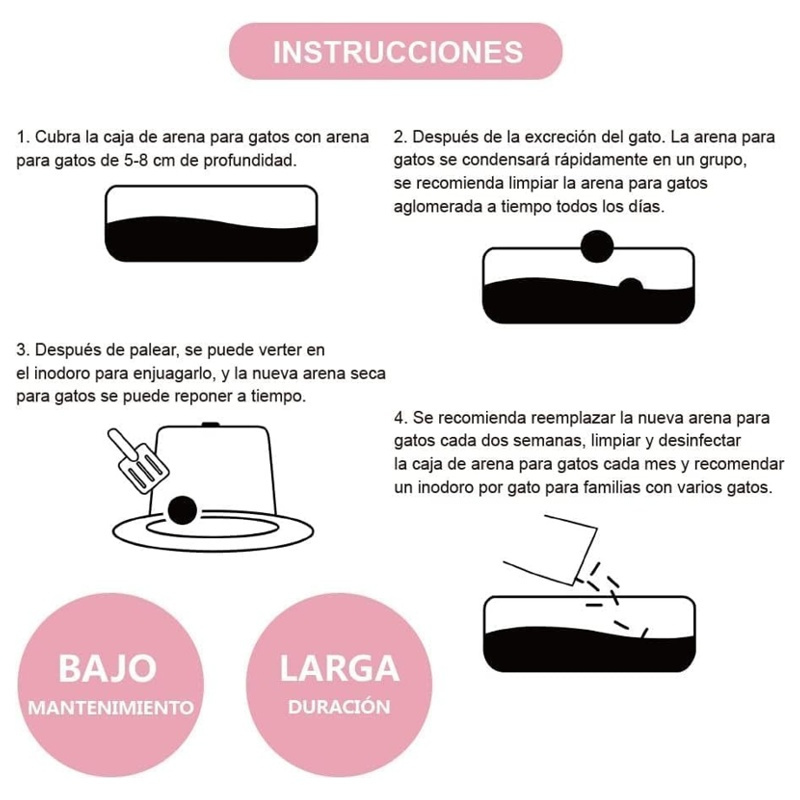 INSTRUCCIONES

1. Cubra la caja de arena para gatos con arena para gatos de 5-8 cm de profundidad.

2. Después de la excreción del gato. La arena para gatos se condensará rápidamente en un grupo, se recomienda limpiar la arena para gatos aglomerada a tiempo todos los días.

3. Después de palear, se puede verter en el inodoro para enjuagarlo, y la nueva arena seca para gatos se puede reponer a tiempo.

4. Se recomienda reemplazar la nueva arena para gatos cada dos semanas, limpiar y desinfectar la caja de arena para gatos cada mes y recomendar un inodoro por gato para familias con varios gatos.

BAJO
MANTENIMIENTO

LARGA
DURACIÓN