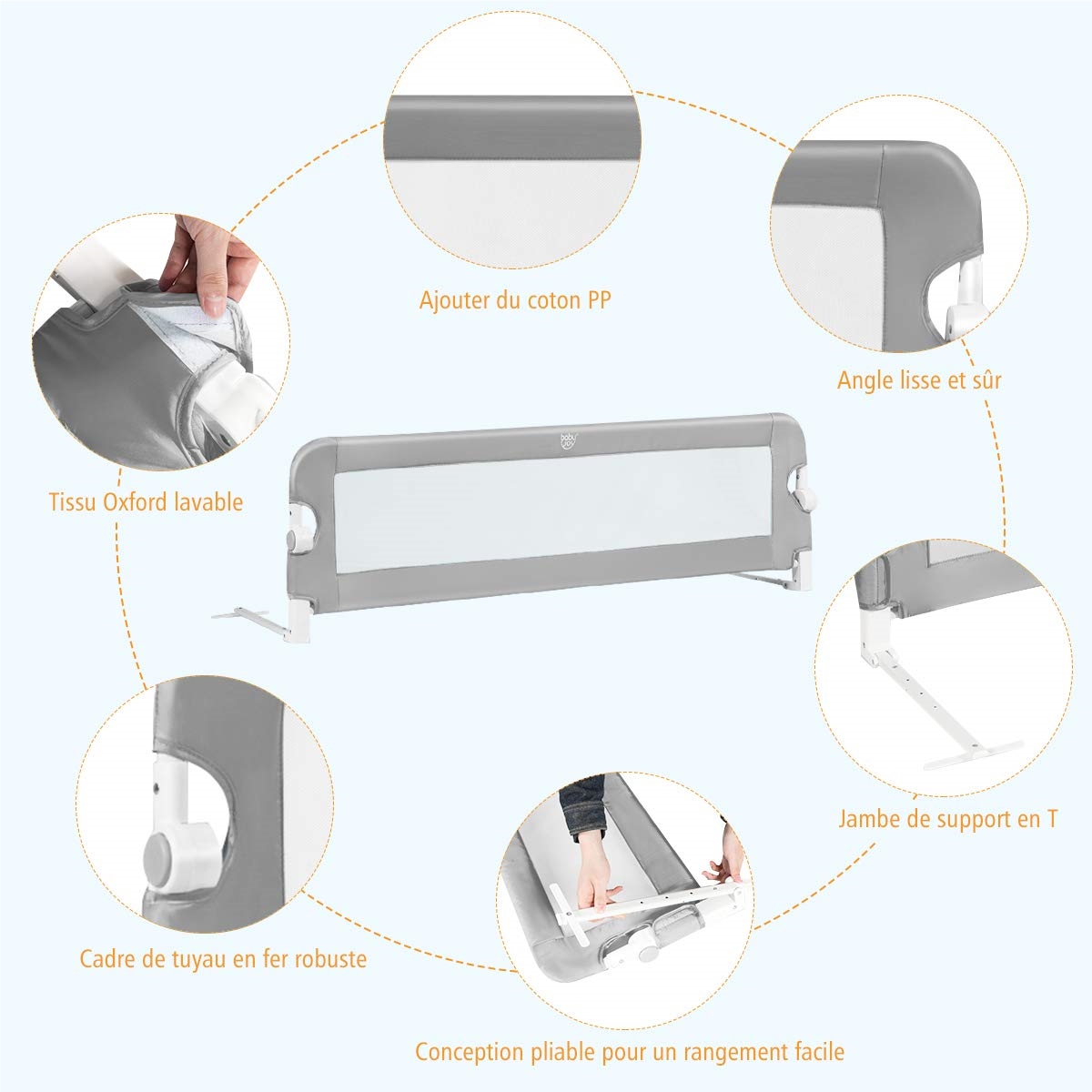 Ajouter du coton PP

Angle lisse et sûr

Tissu Oxford lavable

baby joy

Jambe de support en T

Cadre de tuyau en fer robuste

Conception pliable pour un rangement facile