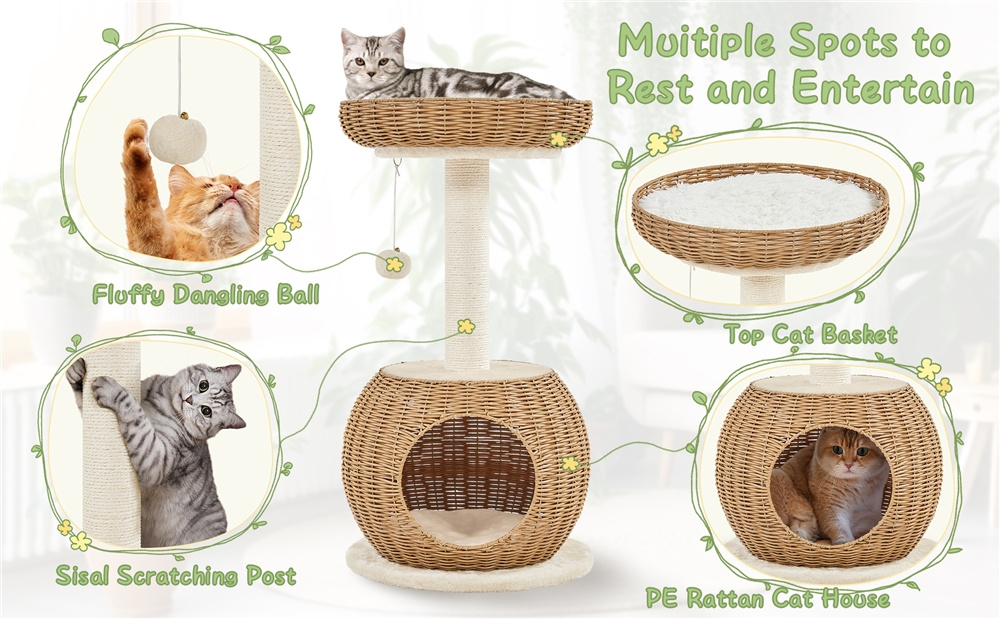 Muitiple Spots to Rest and Entertain

Fluffy Dangling Ball

Top Cat Basket

Sisal Scratching Post

PE Rattan Cat House