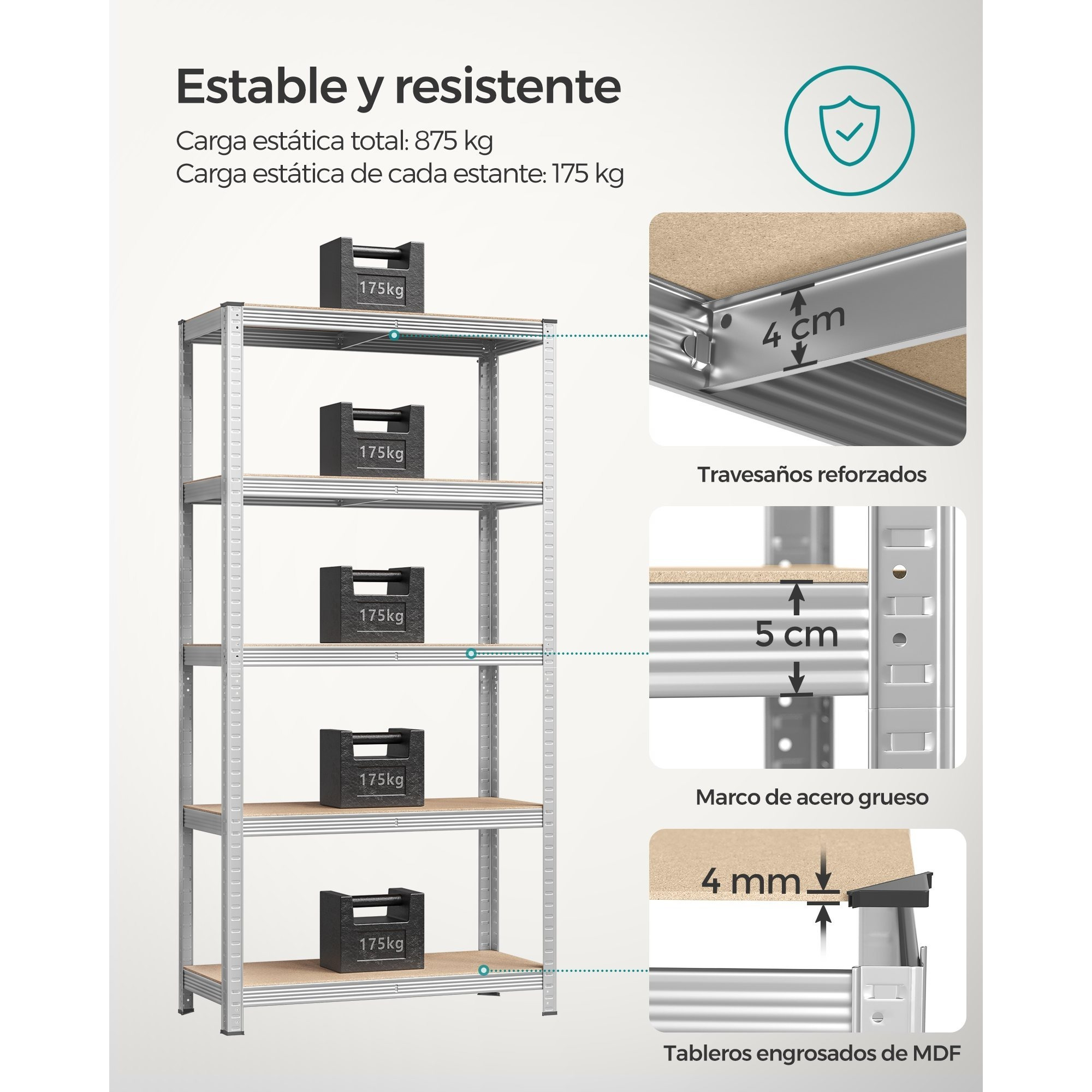 Estable y resistente

Carga estática total: 875 kg
Carga estática de cada estante: 175 kg

175kg

175kg

175kg

175kg

175kg

4 cm

Travesaños reforzados

5 cm

Marco de acero grueso

4 mm

Tableros engrosados de MDF