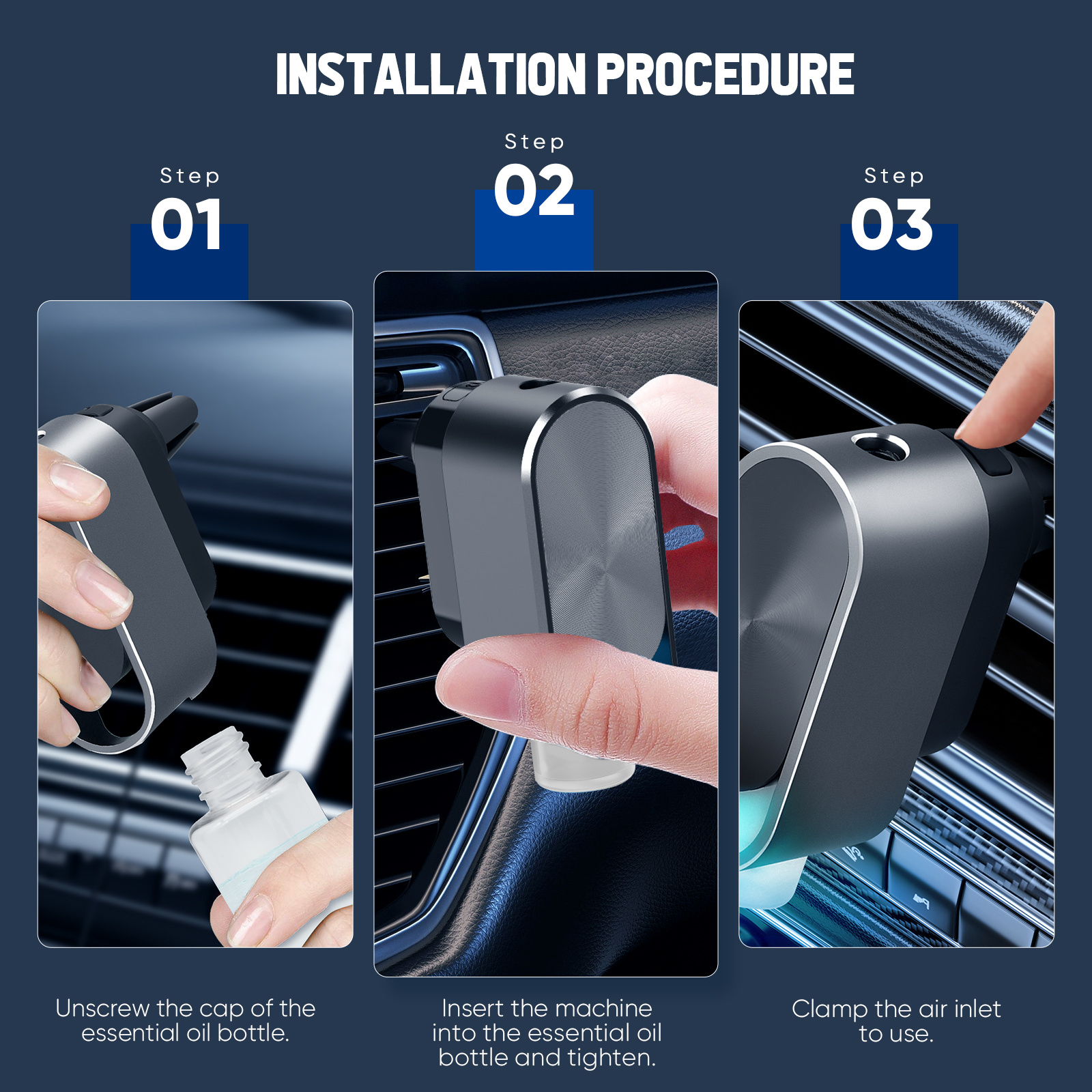 INSTALLATION PROCEDURE

Step
01

Unscrew the cap of the essential oil bottle.

Step
02

Insert the machine into the essential oil bottle and tighten.

Step
03

Clamp the air inlet to use.