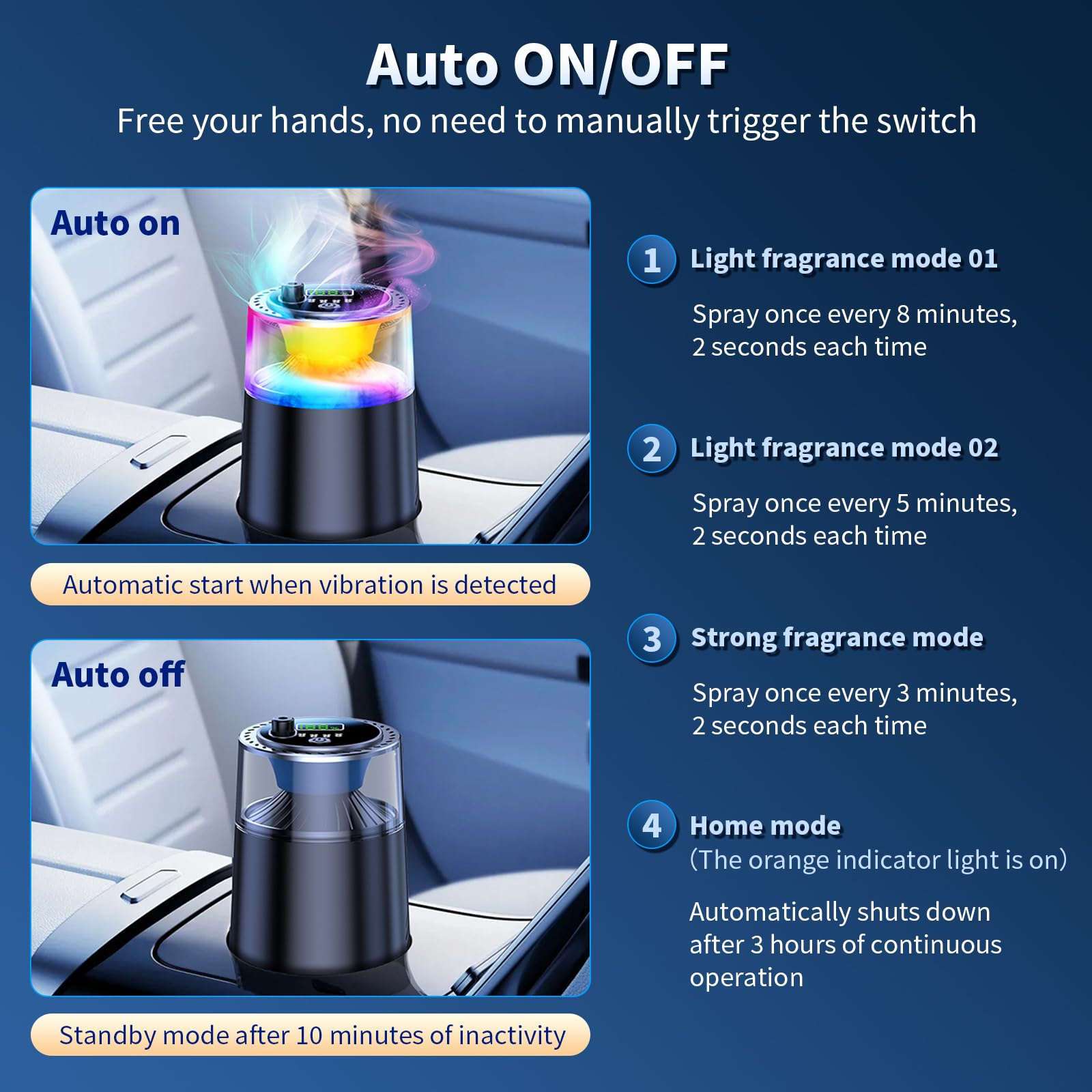 Auto ON/OFF
Free your hands, no need to manually trigger the switch

Auto on

Automatic start when vibration is detected

Auto off

Standby mode after 10 minutes of inactivity

1 Light fragrance mode 01

Spray once every 8 minutes, 2 seconds each time

2 Light fragrance mode 02

Spray once every 5 minutes, 2 seconds each time

3 Strong fragrance mode

Spray once every 3 minutes, 2 seconds each time

4 Home mode
(The orange indicator light is on)

Automatically shuts down after 3 hours of continuous operation