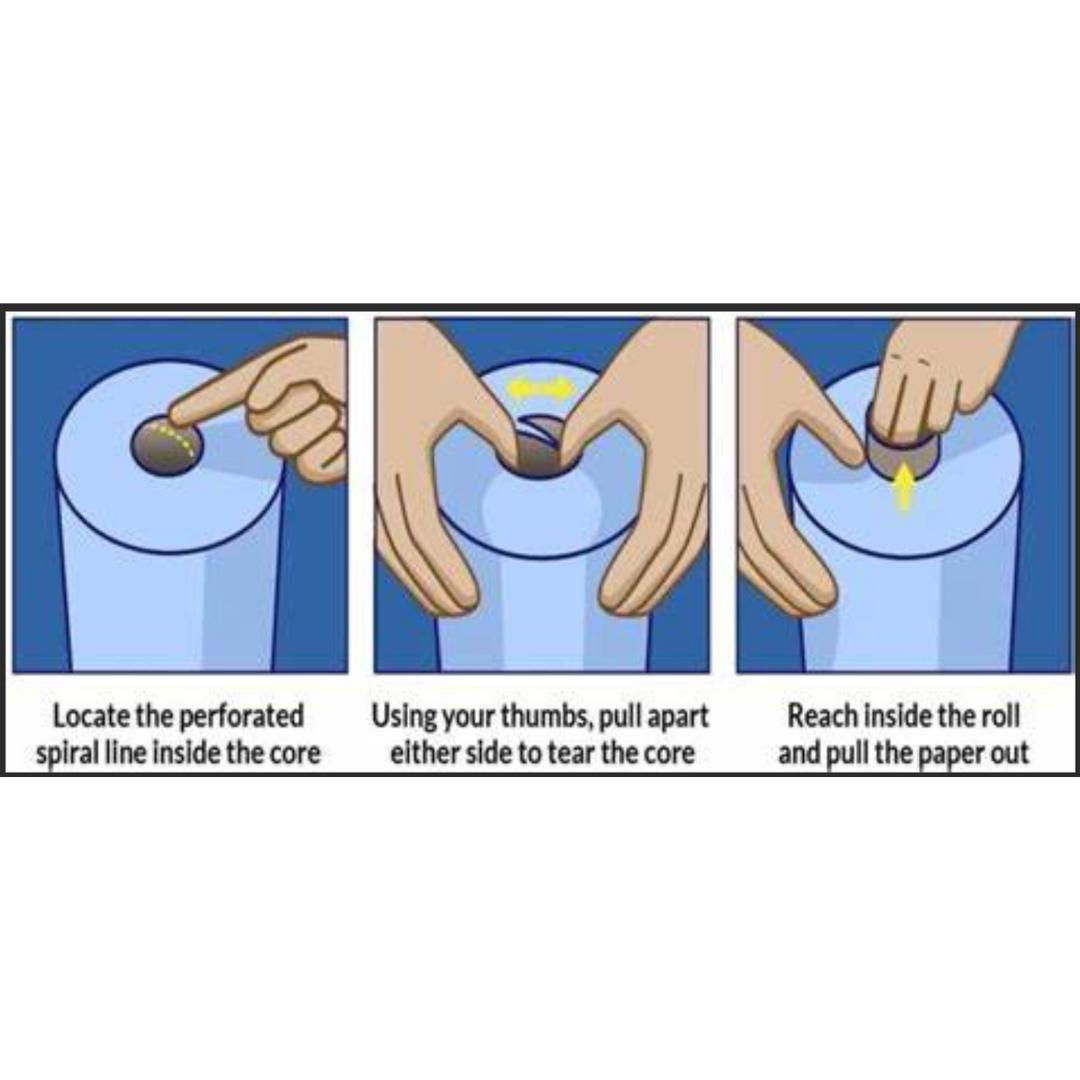 Locate the perforated spiral line inside the core

Using your thumbs, pull apart either side to tear the core

Reach inside the roll and pull the paper out