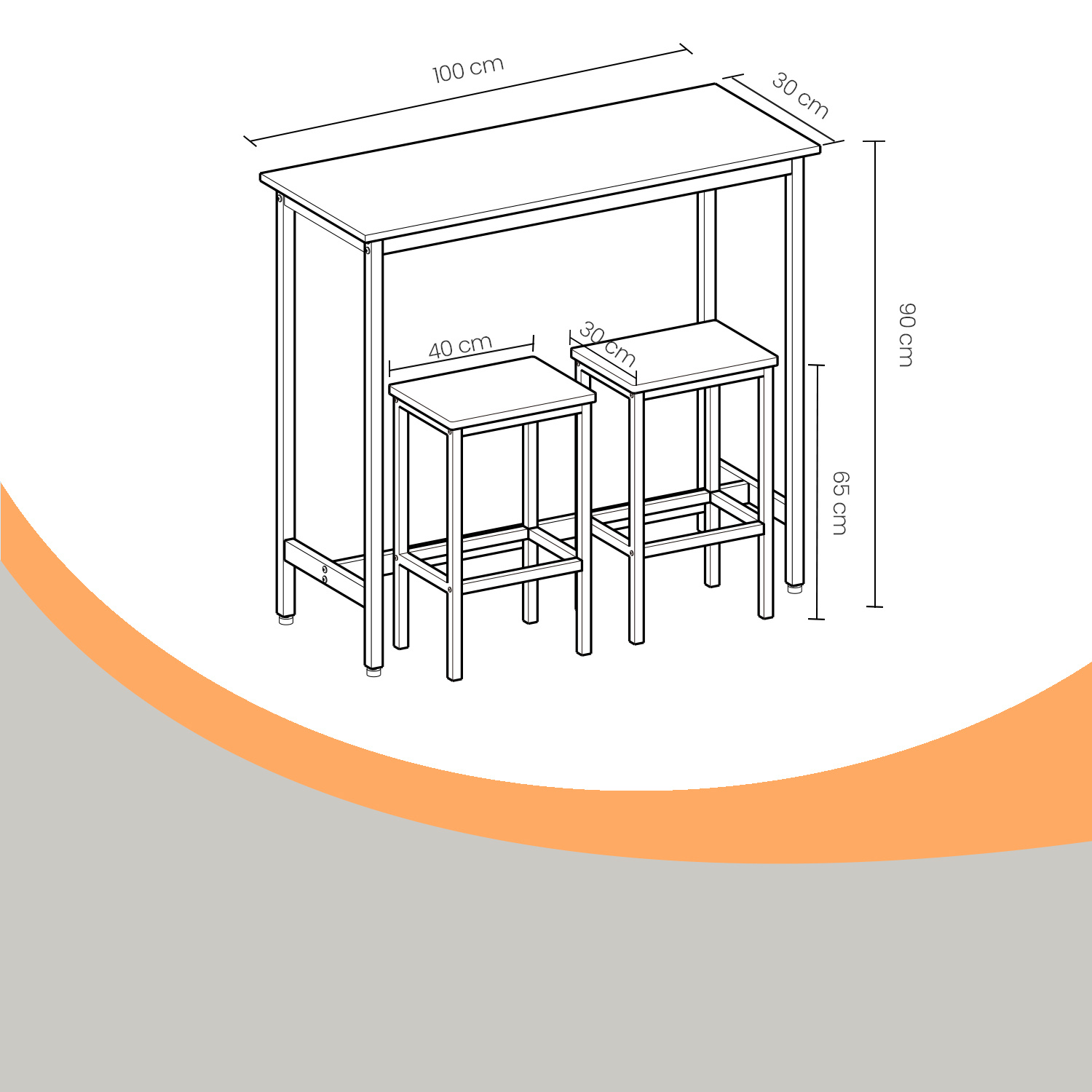 100 cm
30 cm
90 cm
40 cm
30 cm
65 cm