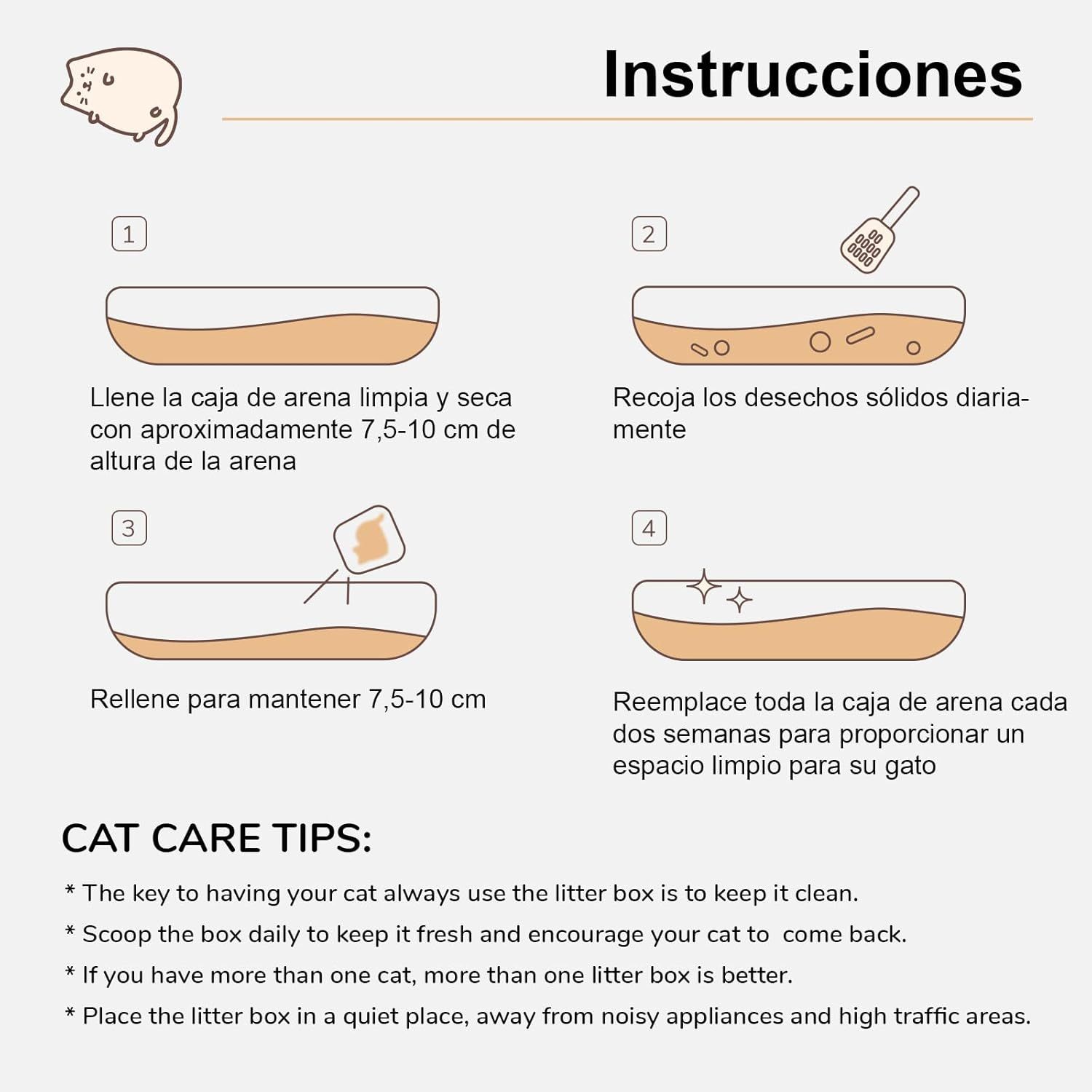 Instrucciones

1

Llene la caja de arena limpia y seca con aproximadamente 7,5-10 cm de altura de la arena

2

Recoja los desechos sólidos diariamente

3

Rellene para mantener 7,5-10 cm

4

Reemplace toda la caja de arena cada dos semanas para proporcionar un espacio limpio para su gato

CAT CARE TIPS:

* The key to having your cat always use the litter box is to keep it clean.

* Scoop the box daily to keep it fresh and encourage your cat to come back.

* If you have more than one cat, more than one litter box is better.

* Place the litter box in a quiet place, away from noisy appliances and high traffic areas.