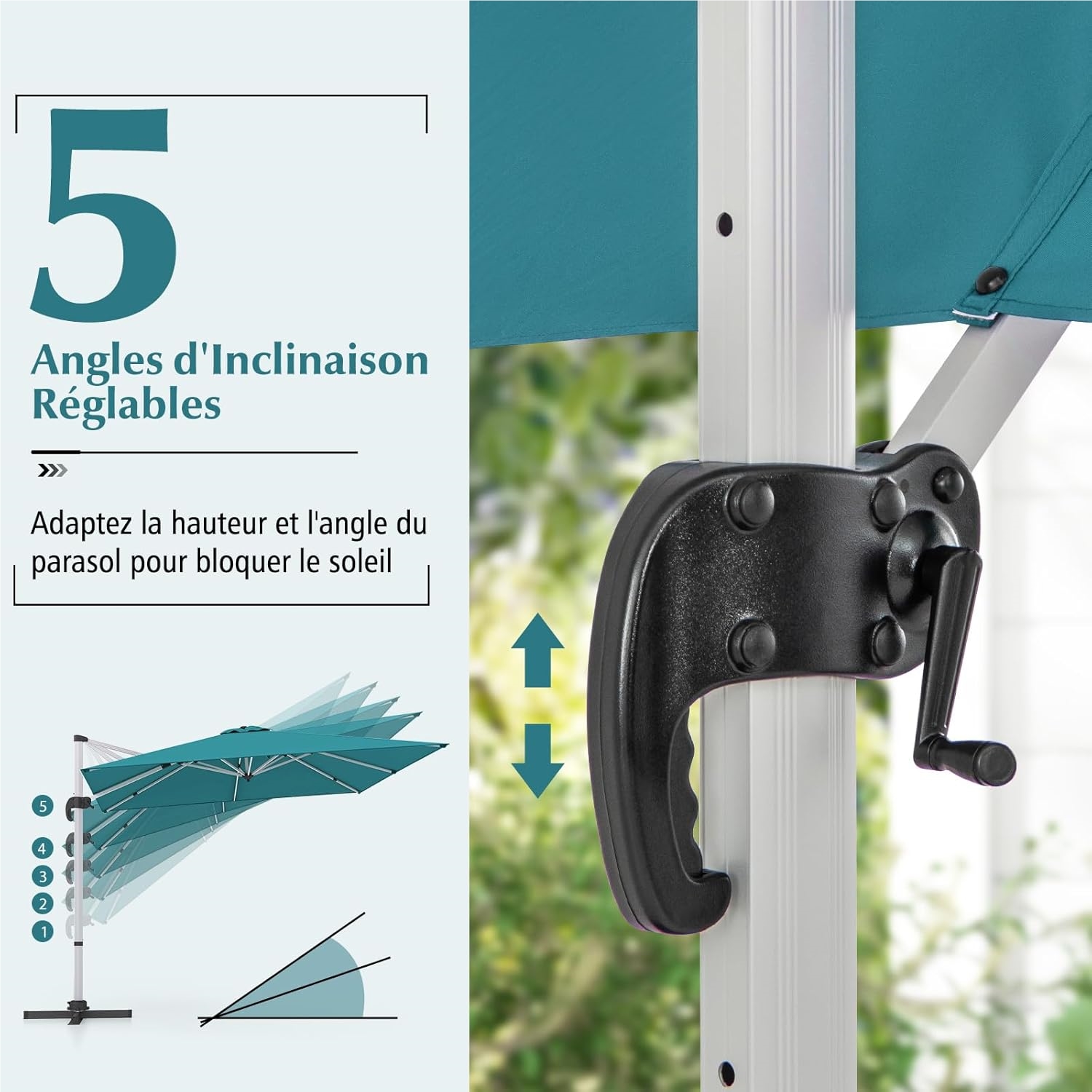 5
Angles d'Inclinaison Réglables

Adaptez la hauteur et l'angle du parasol pour bloquer le soleil

5
4
3
2
1