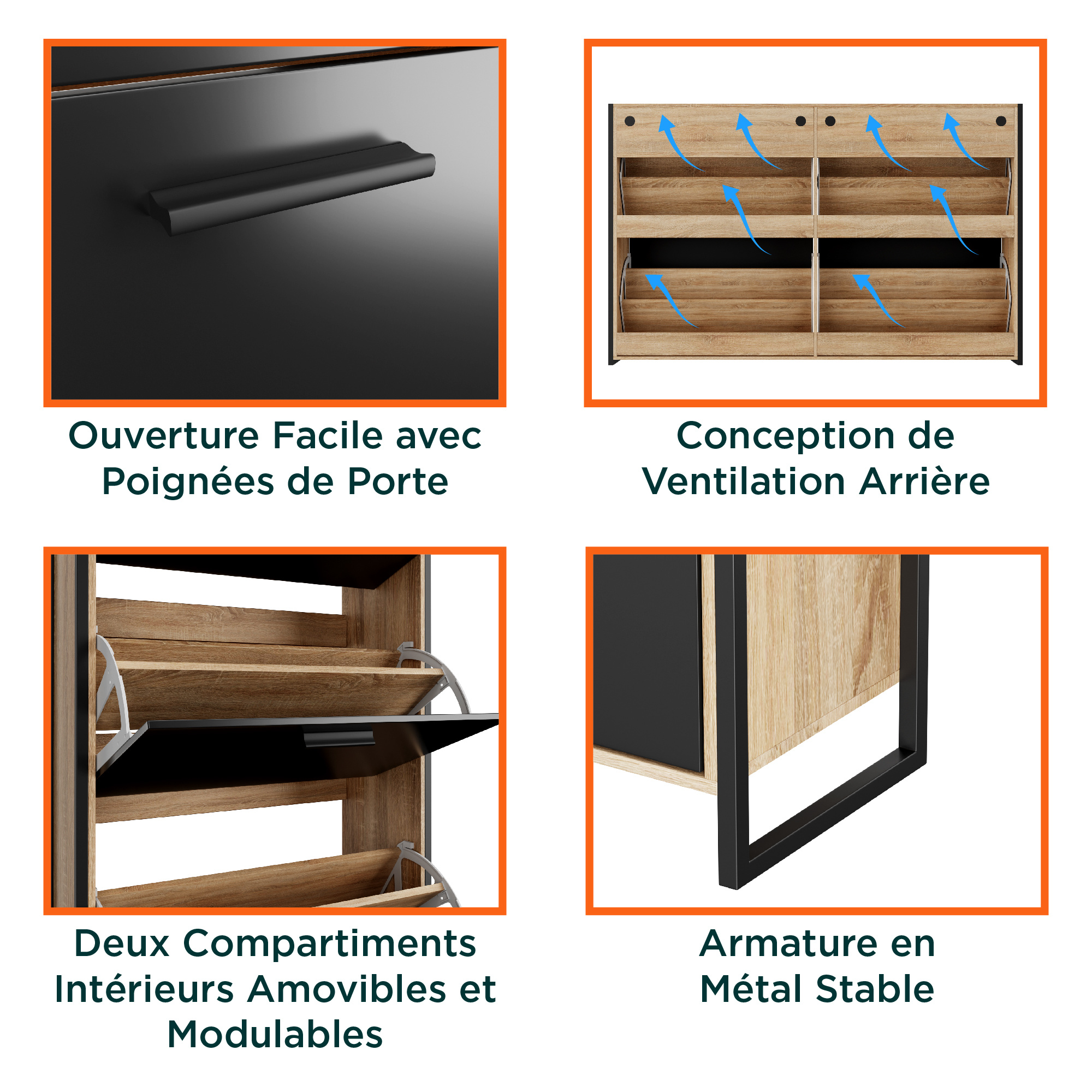 Ouverture Facile avec Poignées de Porte

Conception de Ventilation Arrière

Deux Compartiments Intérieurs Amovibles et Modulables

Armature en Métal Stable