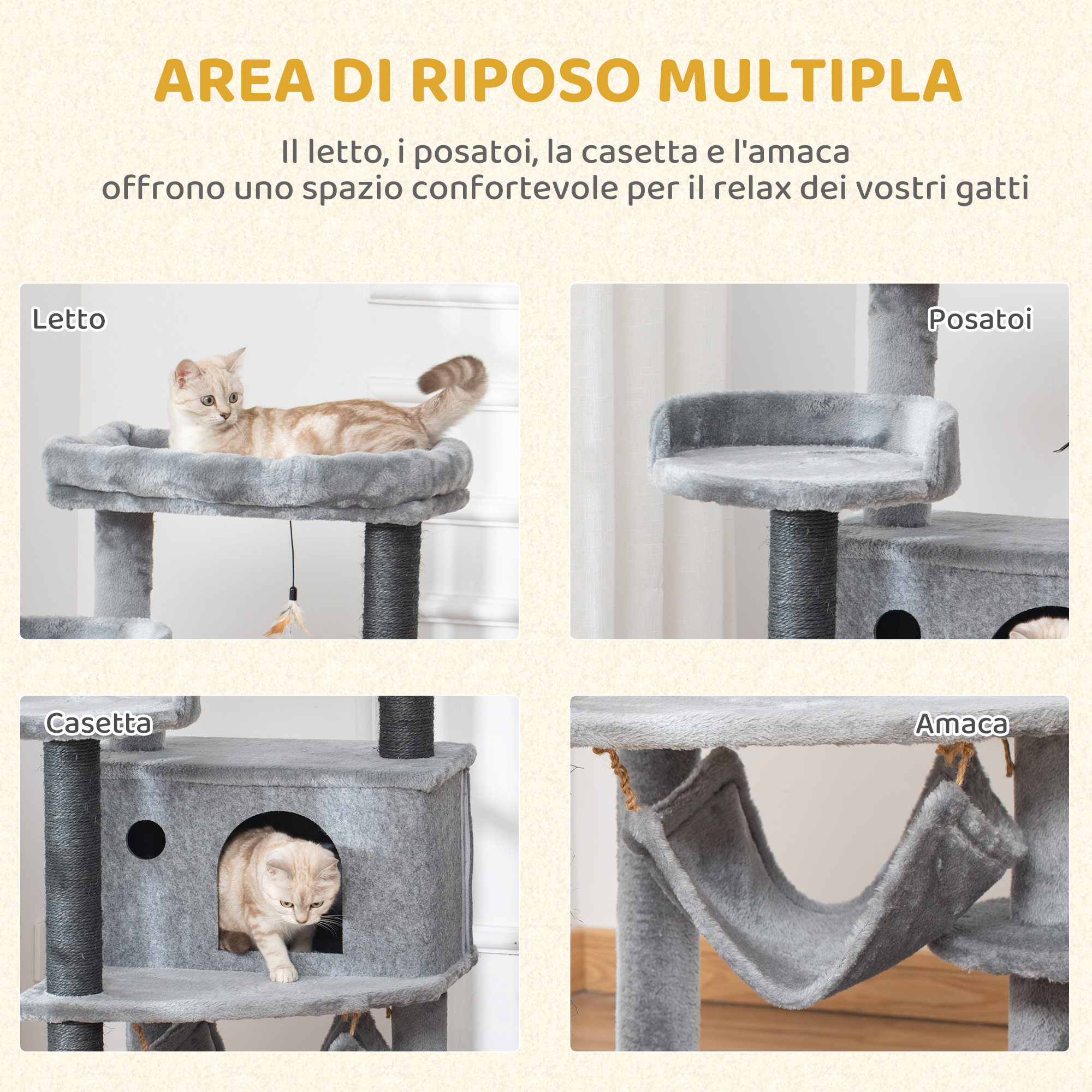 AREA DI RIPOSO MULTIPLA

Il letto, i posatoi, la casetta e l'amaca offrono uno spazio confortevole per il relax dei vostri gatti

Letto

Posatoi

Casetta

Amaca