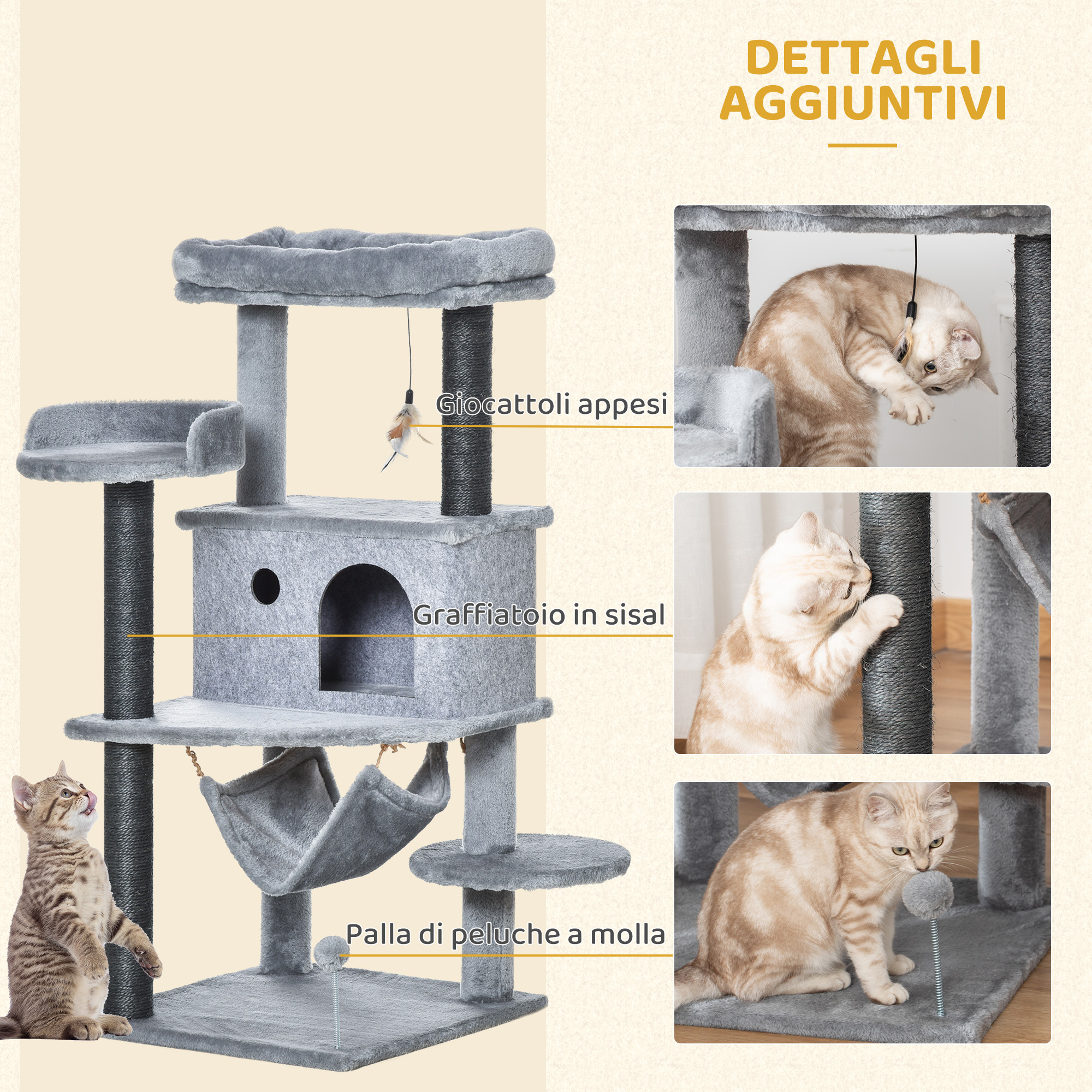 DETTAGLI AGGIUNTIVI

Giocattoli appesi

Graffiatoio in sisal

Palla di peluche a molla