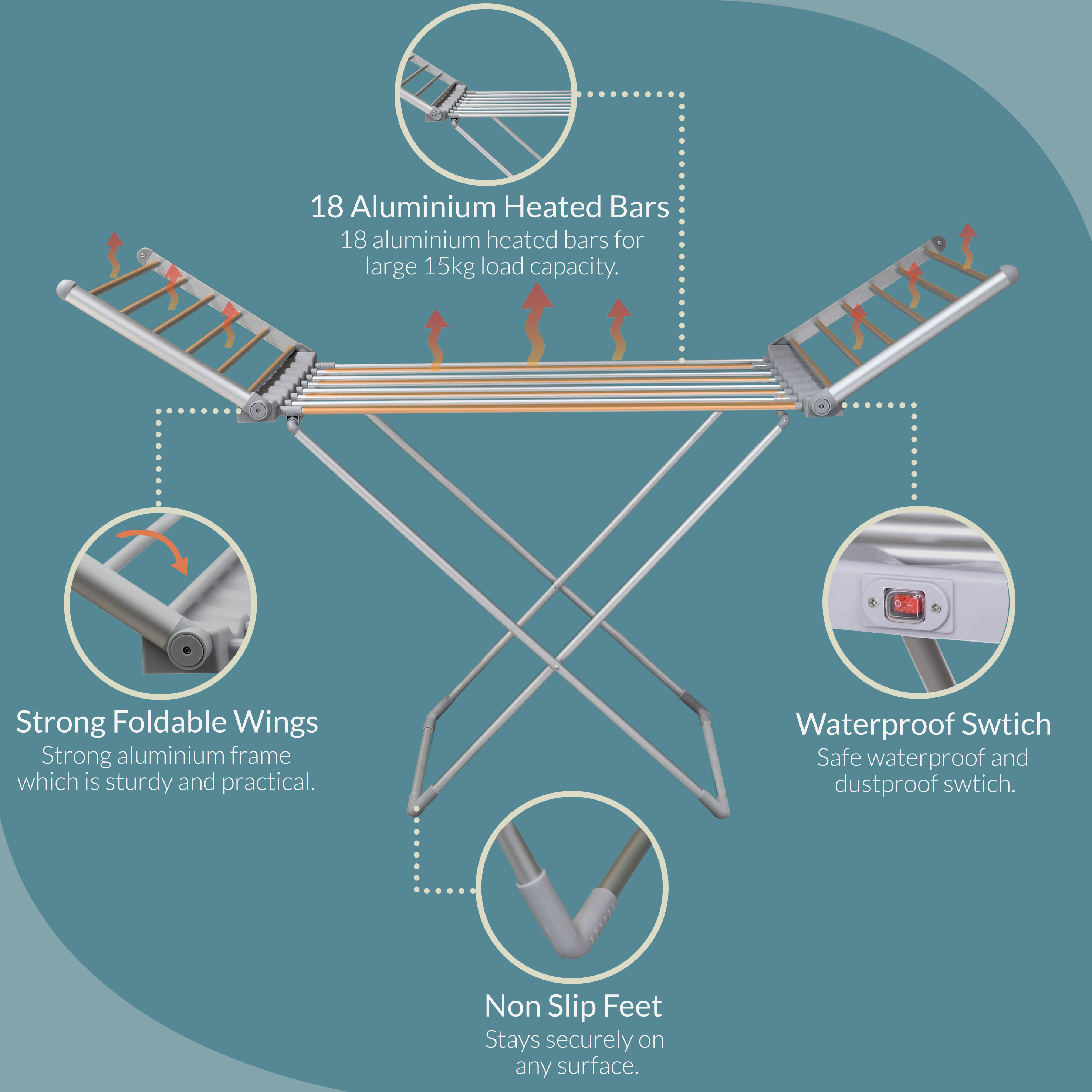 18 Aluminium Heated Bars
18 aluminium heated bars for large 15kg load capacity.

Strong Foldable Wings
Strong aluminium frame which is sturdy and practical.

Waterproof Swtich
Safe waterproof and dustproof swtich.

Non Slip Feet
Stays securely on any surface.