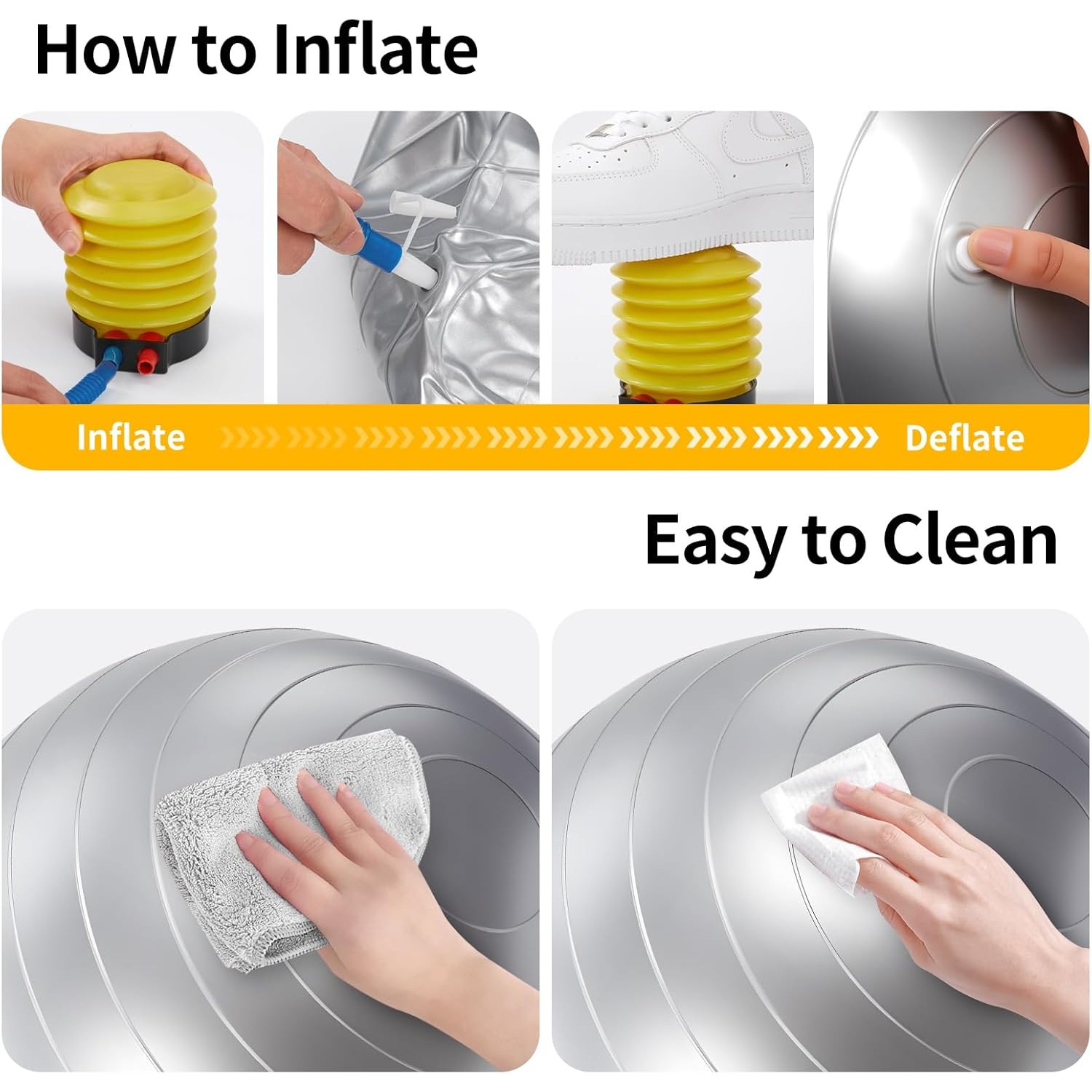 How to Inflate

Inflate Deflate

Easy to Clean