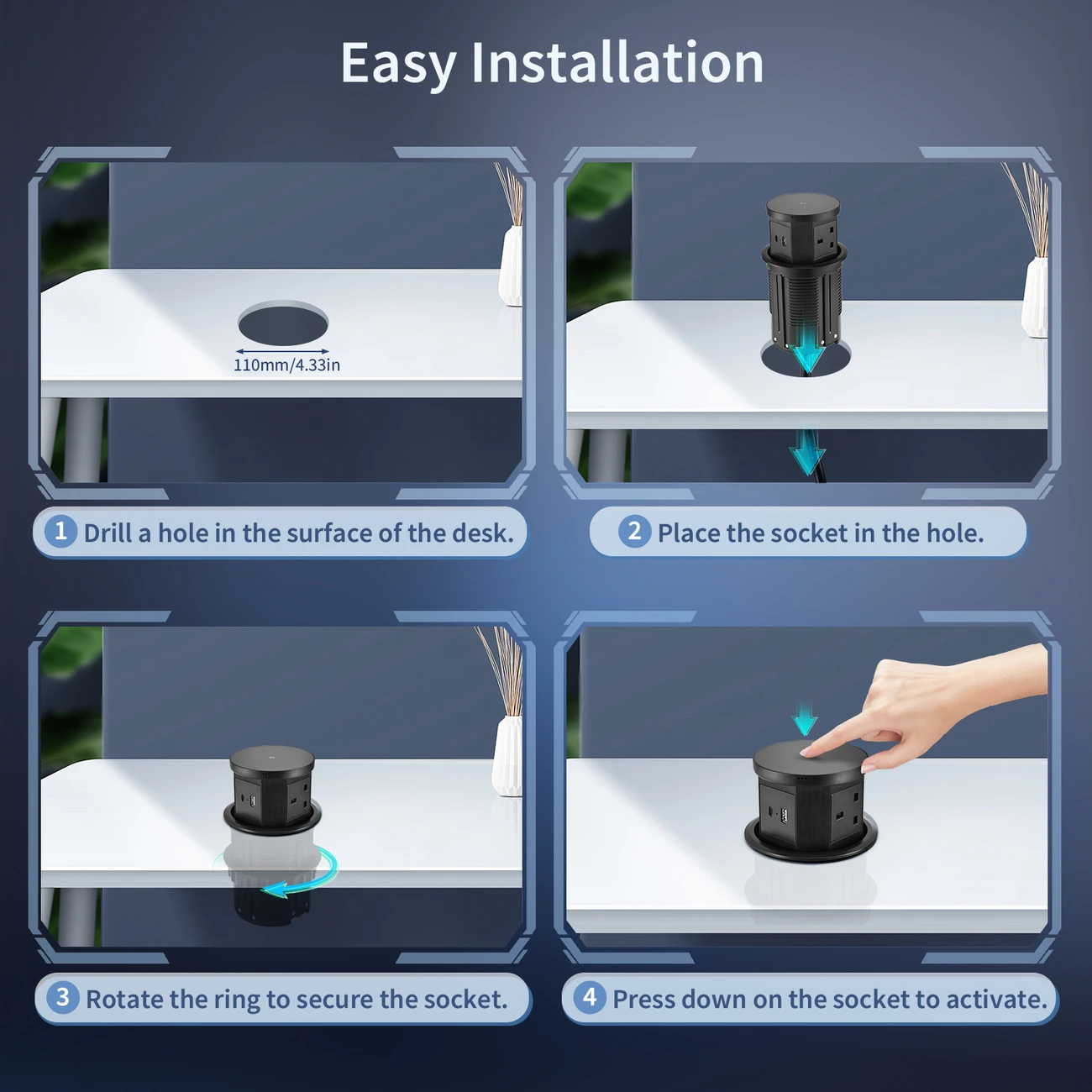 Easy Installation

110mm/4.33in

1 Drill a hole in the surface of the desk.

2 Place the socket in the hole.

3 Rotate the ring to secure the socket.

4 Press down on the socket to activate.