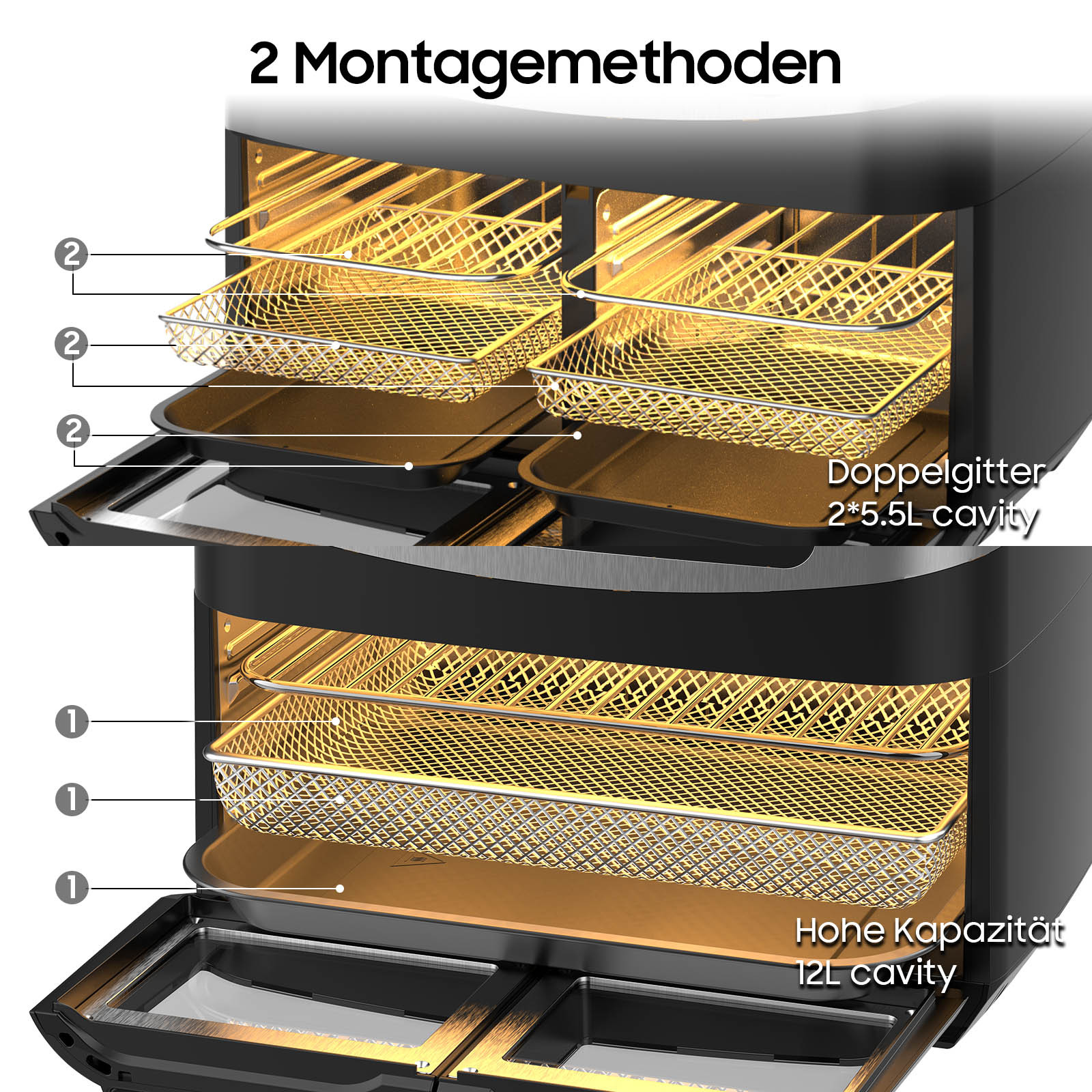 2 Montagemethoden

2

2

2

Doppelgitter
2*5.5L cavity

1

1

1

Hohe Kapazität
12L cavity