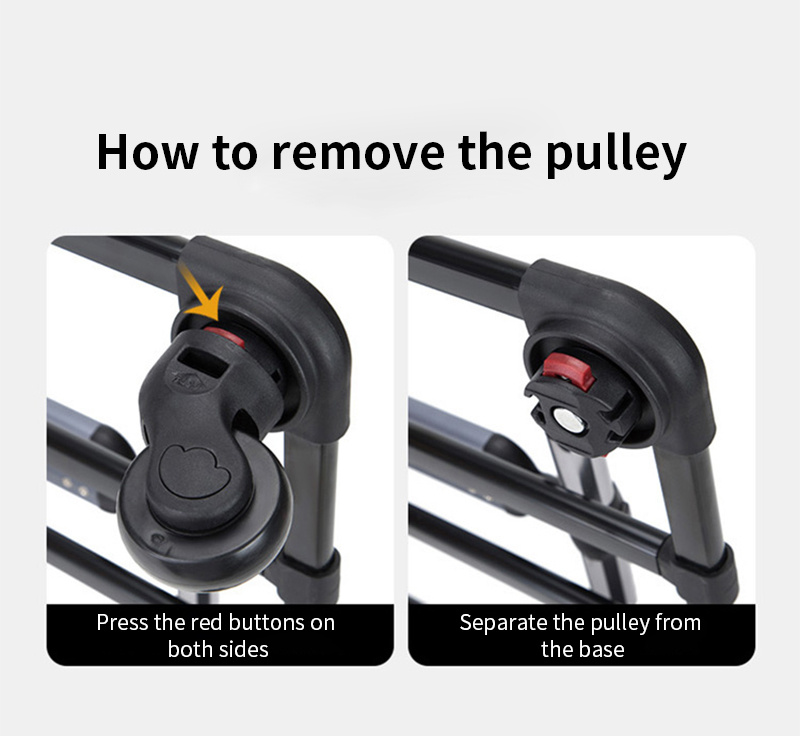 How to remove the pulley

Press the red buttons on both sides

Separate the pulley from the base