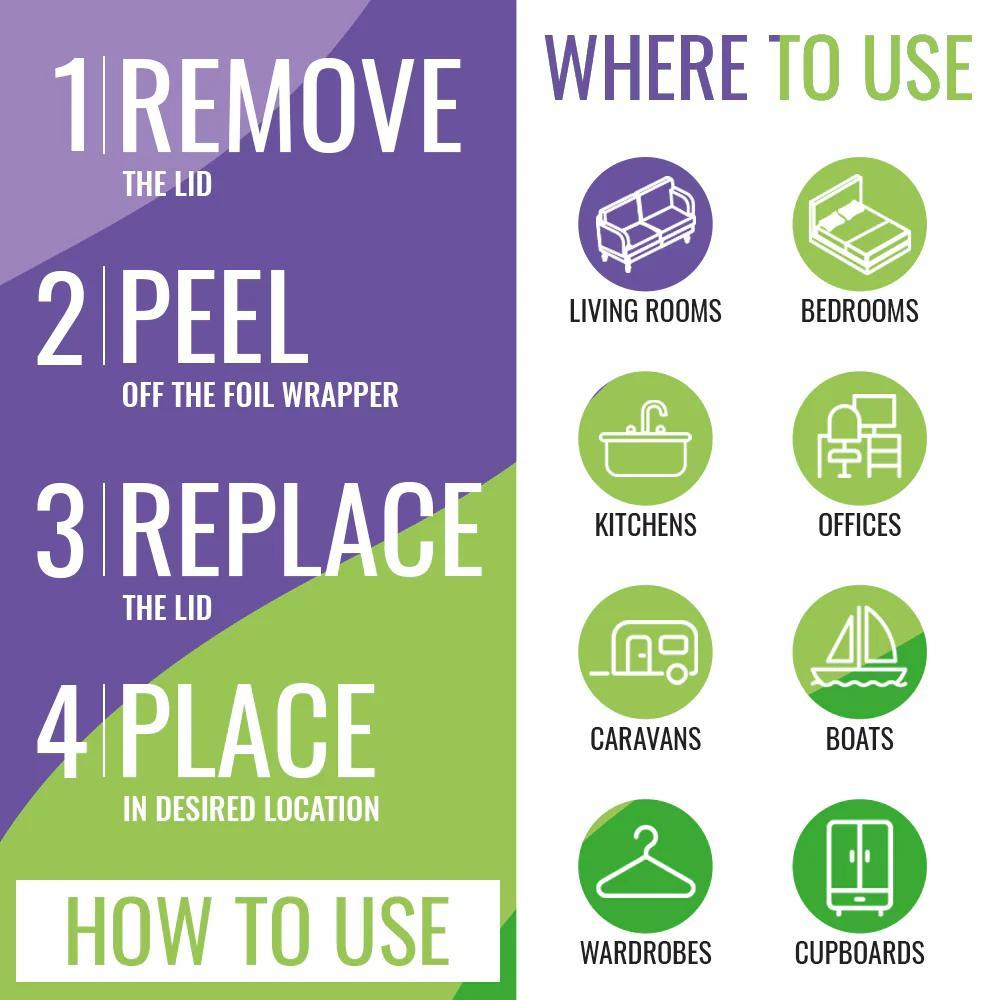 1 REMOVE
THE LID

2 PEEL
OFF THE FOIL WRAPPER

3 REPLACE
THE LID

4 PLACE
IN DESIRED LOCATION

HOW TO USE

WHERE TO USE

LIVING ROOMS
BEDROOMS
KITCHENS
OFFICES
CARAVANS
BOATS
WARDROBES
CUPBOARDS