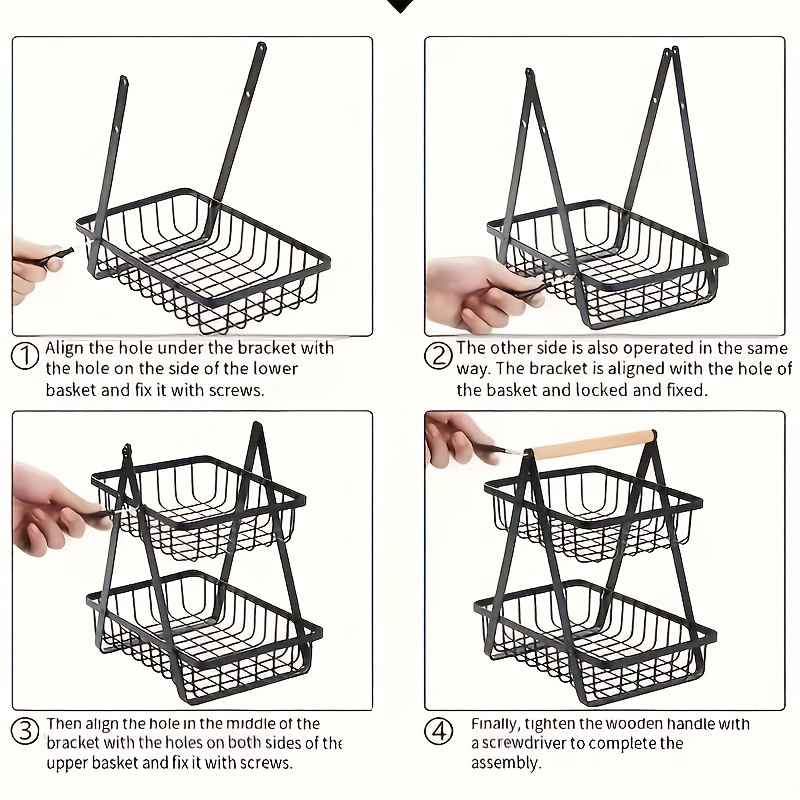 ① Align the hole under the bracket with the hole on the side of the lower basket and fix it with screws.

② The other side is also operated in the same way. The bracket is aligned with the hole of the basket and locked and fixed.

③ Then align the hole in the middle of the bracket with the holes on both sides of the upper basket and fix it with screws.

④ Finally, tighten the wooden handle with a screwdriver to complete the assembly.