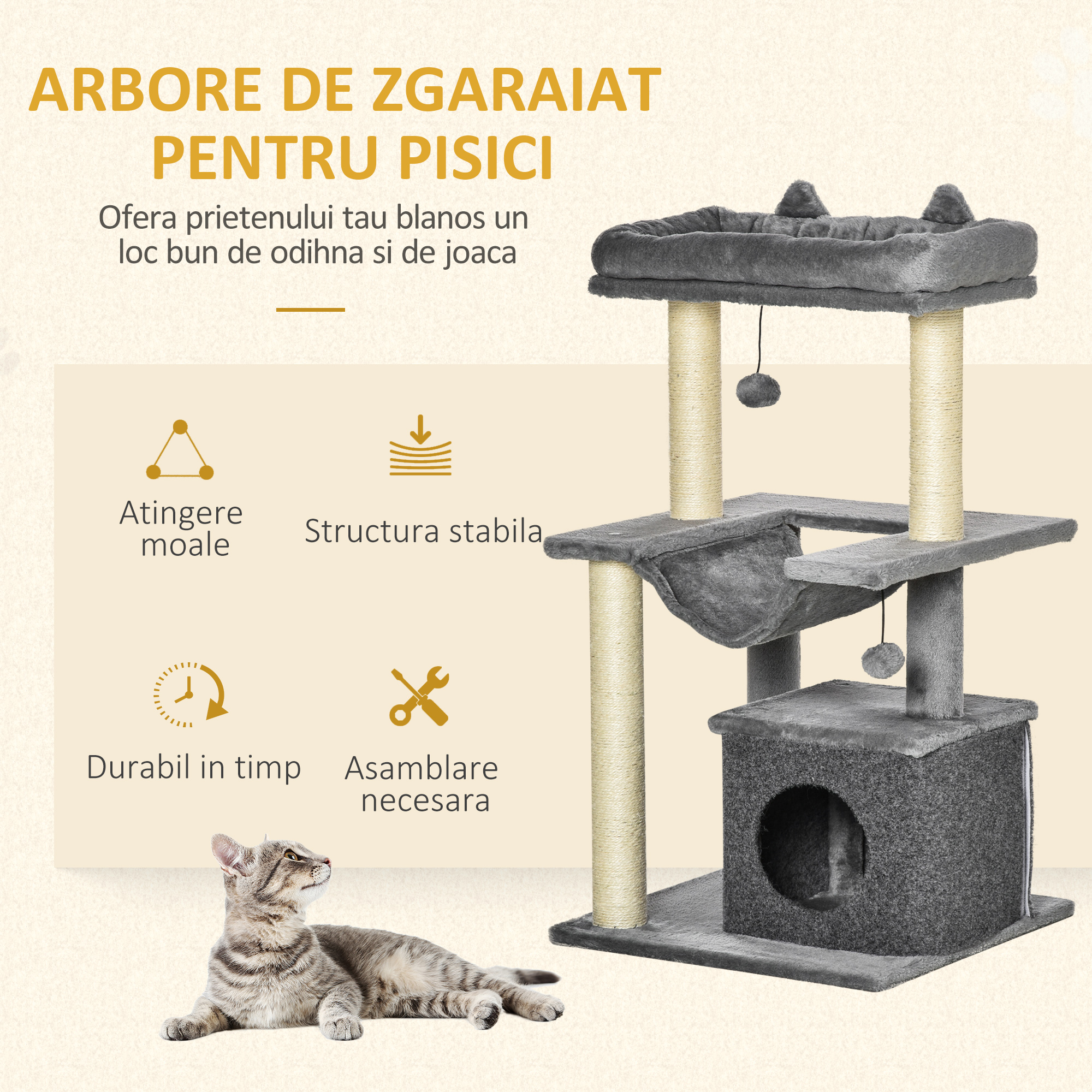 ARBORE DE ZGARAIAT PENTRU PISICI

Ofera prietenului tau blanos un loc bun de odihna si de joaca

Atingere moale

Structura stabila

Durabil in timp

Asamblare necesara