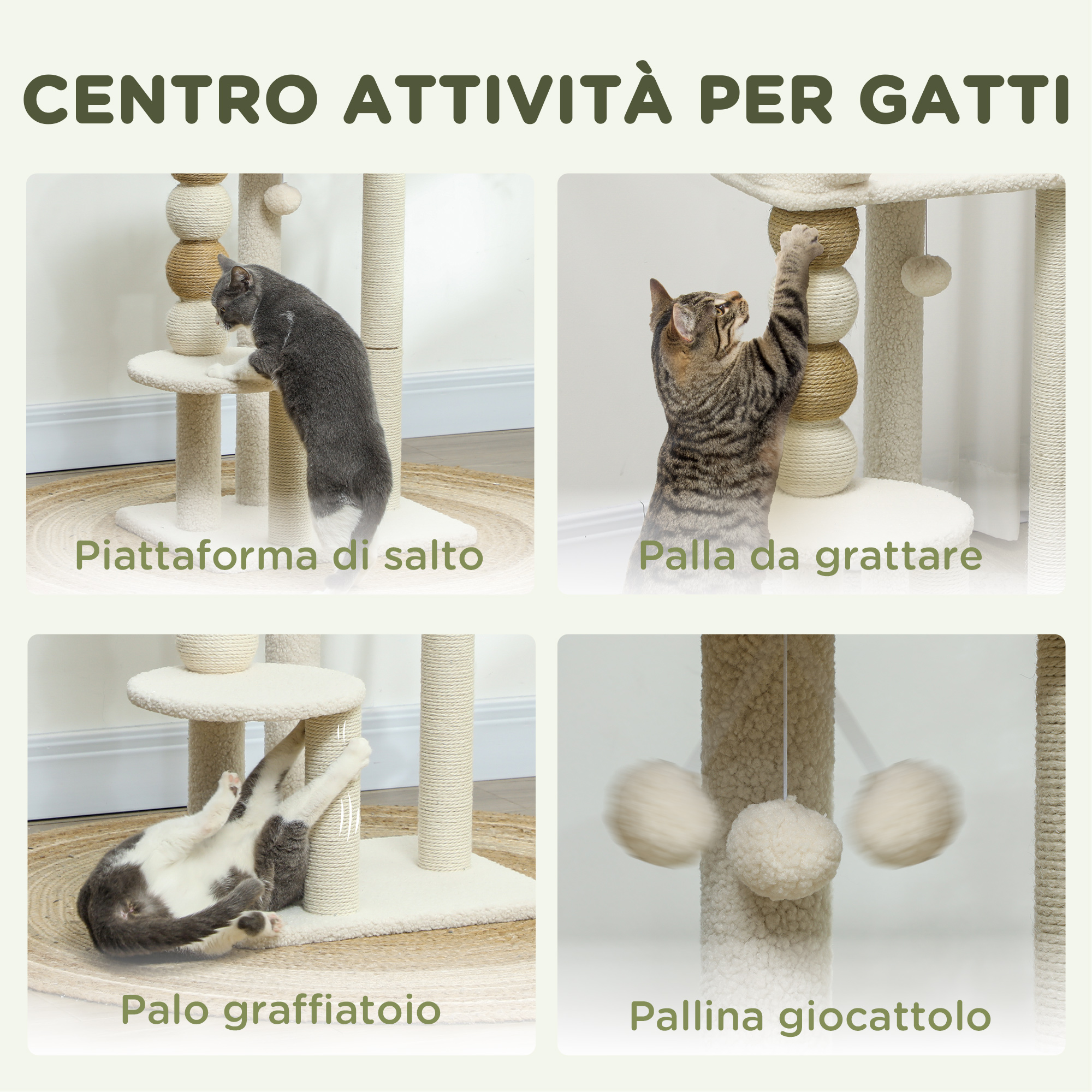 CENTRO ATTIVITÀ PER GATTI

Piattaforma di salto

Palla da grattare

Palo graffiatoio

Pallina giocattolo