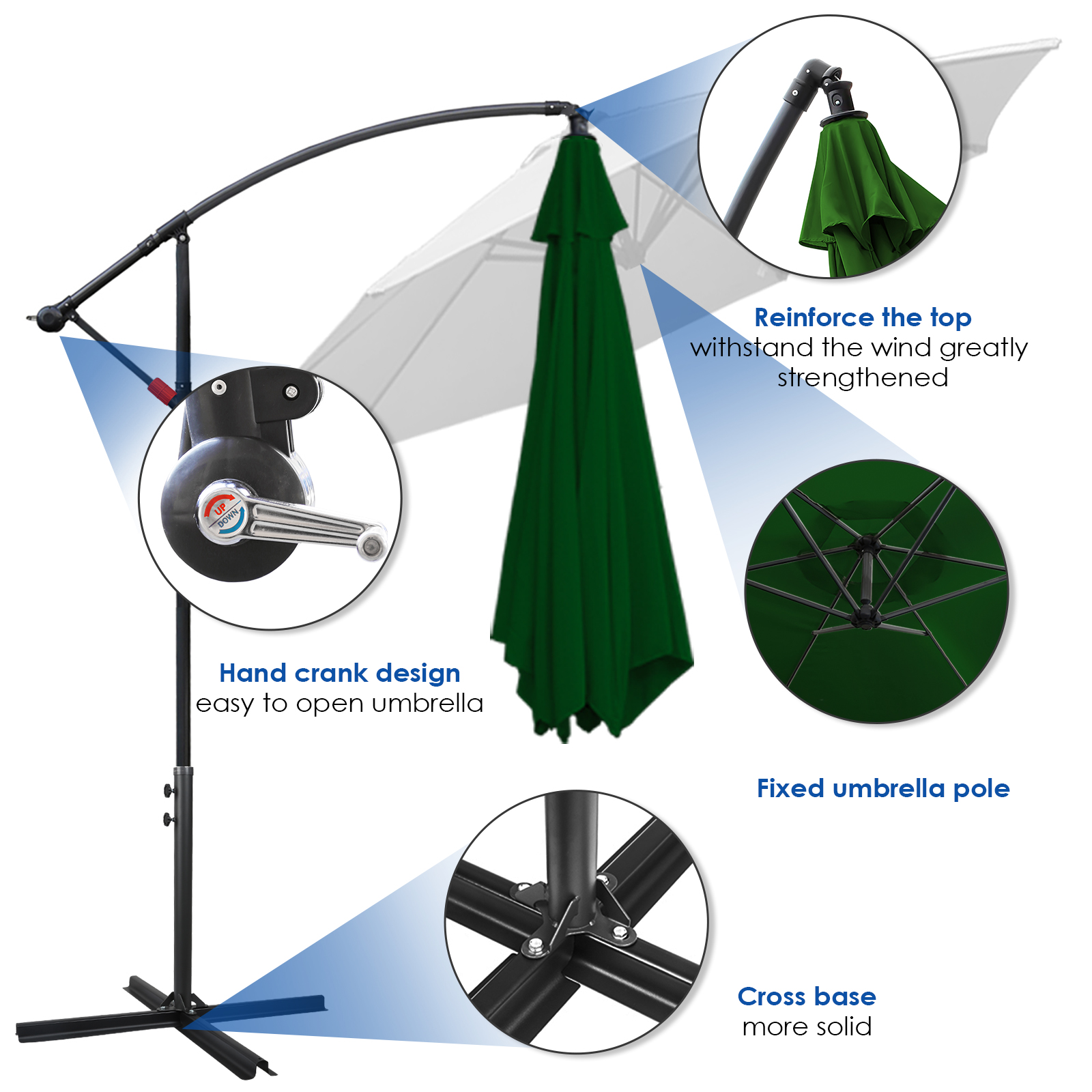 Reinforce the top
withstand the wind greatly strengthened

UP
DOWN

Hand crank design
easy to open umbrella

Fixed umbrella pole

Cross base
more solid