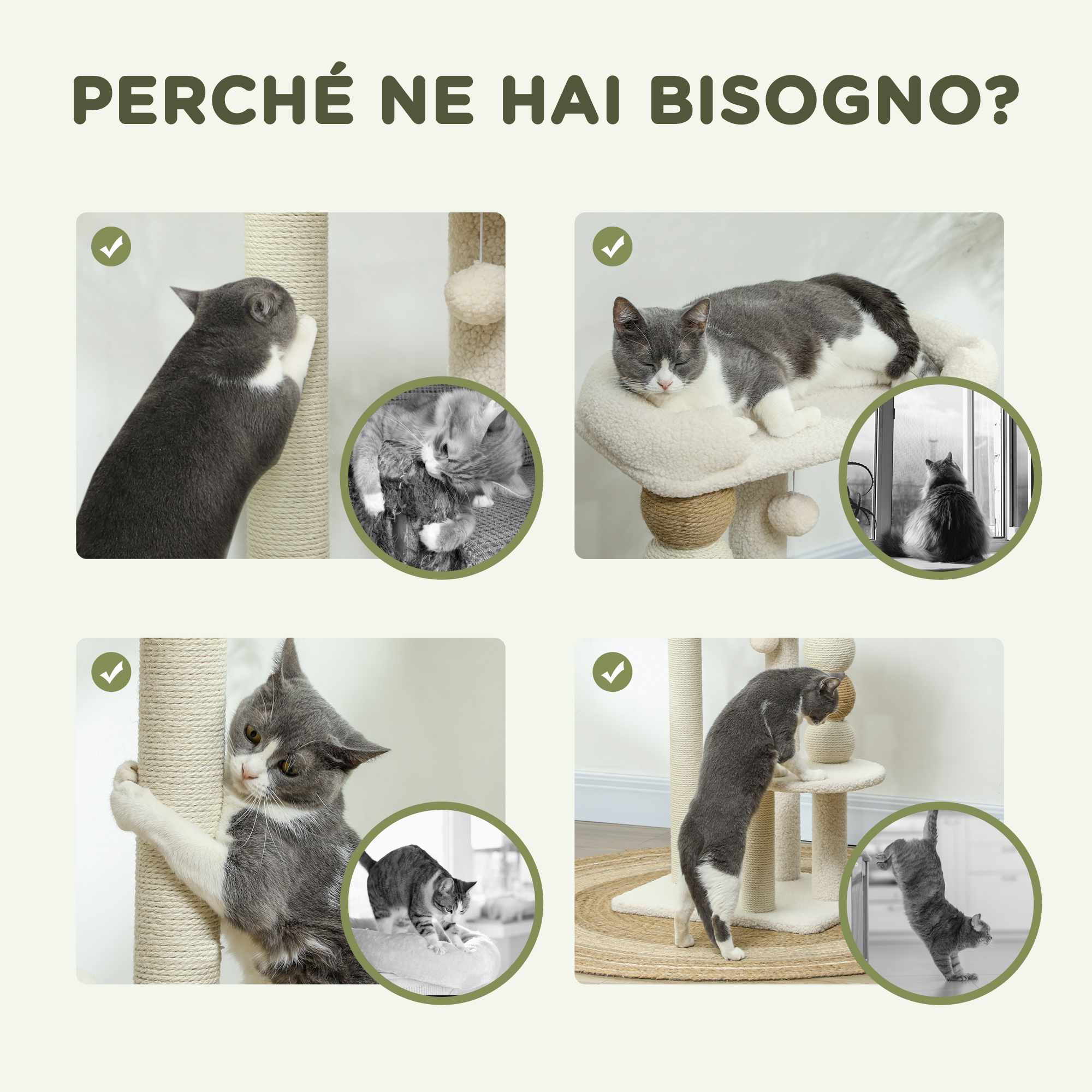 PERCHÉ NE HAI BISOGNO?