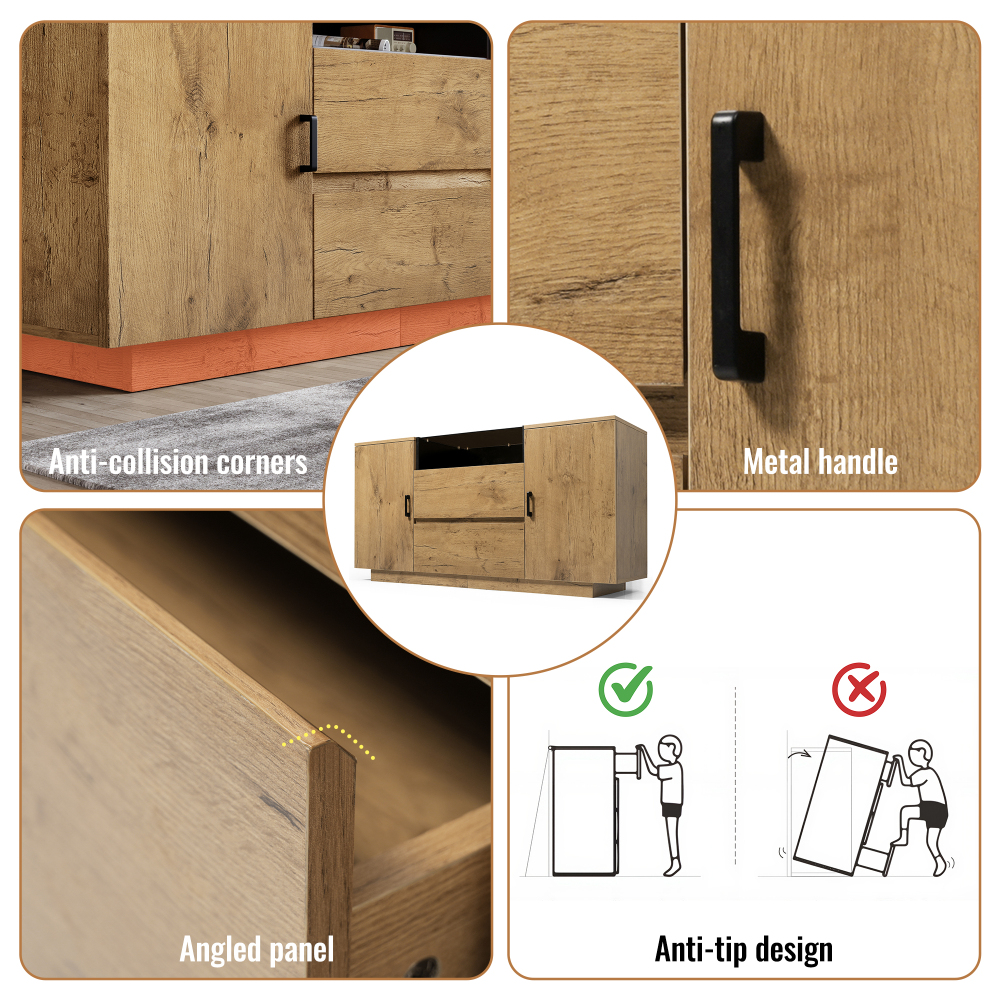 Anti-collision corners

Metal handle

Angled panel

Anti-tip design