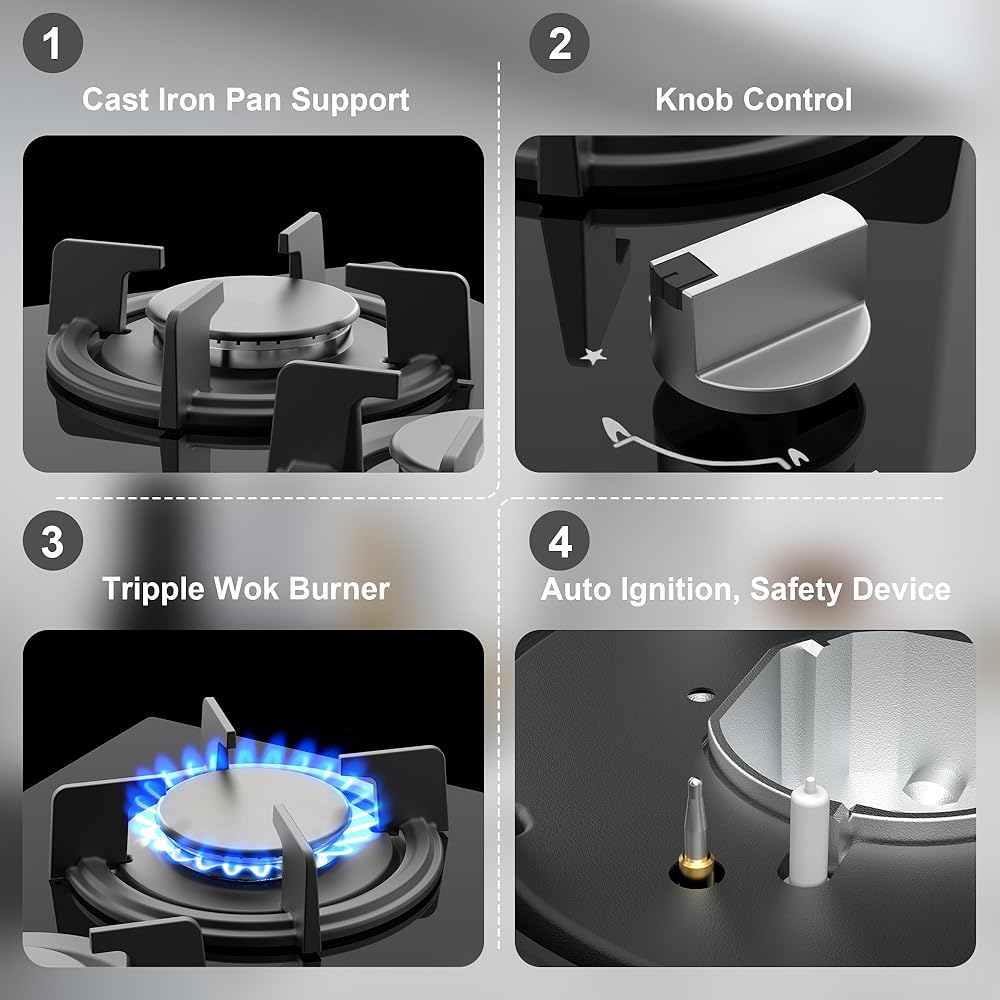 1
Cast Iron Pan Support

2
Knob Control

3
Tripple Wok Burner

4
Auto Ignition, Safety Device