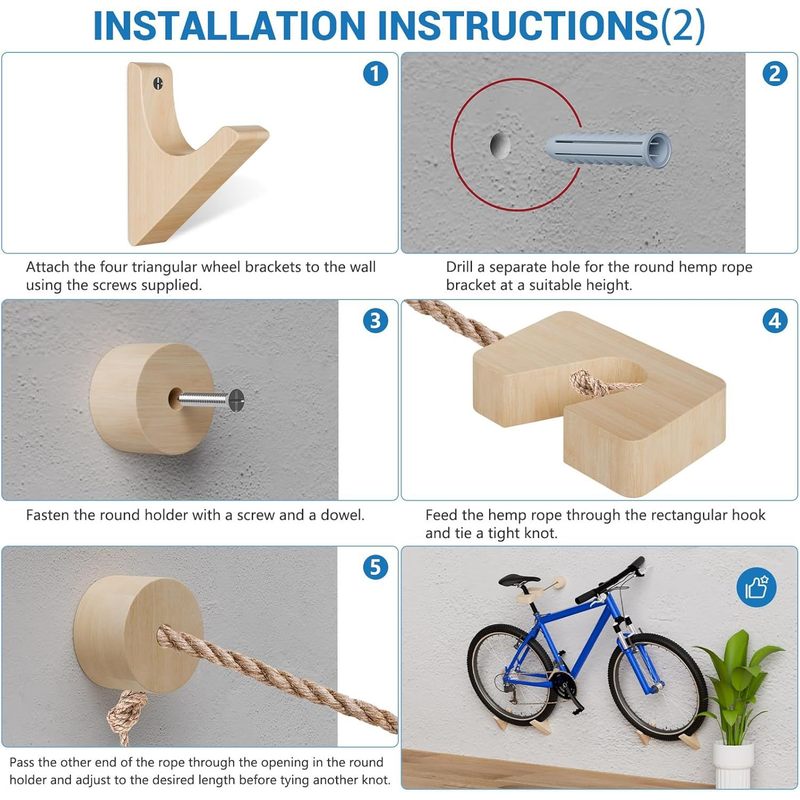 INSTALLATION INSTRUCTIONS(2)

1

Attach the four triangular wheel brackets to the wall using the screws supplied.

2

Drill a separate hole for the round hemp rope bracket at a suitable height.

3

Fasten the round holder with a screw and a dowel.

4

Feed the hemp rope through the rectangular hook and tie a tight knot.

5

Pass the other end of the rope through the opening in the round holder and adjust to the desired length before tying another knot.